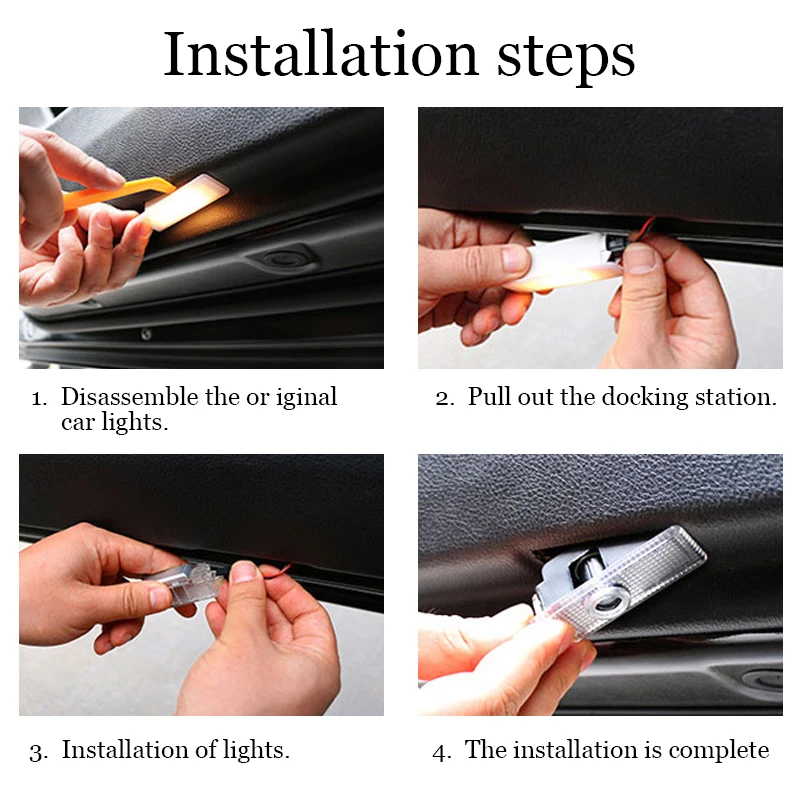 Installation steps

1. Disassemble the or iginal car lights.

2. Pull out the docking station.

3. Installation of lights.

4. The installation is complete