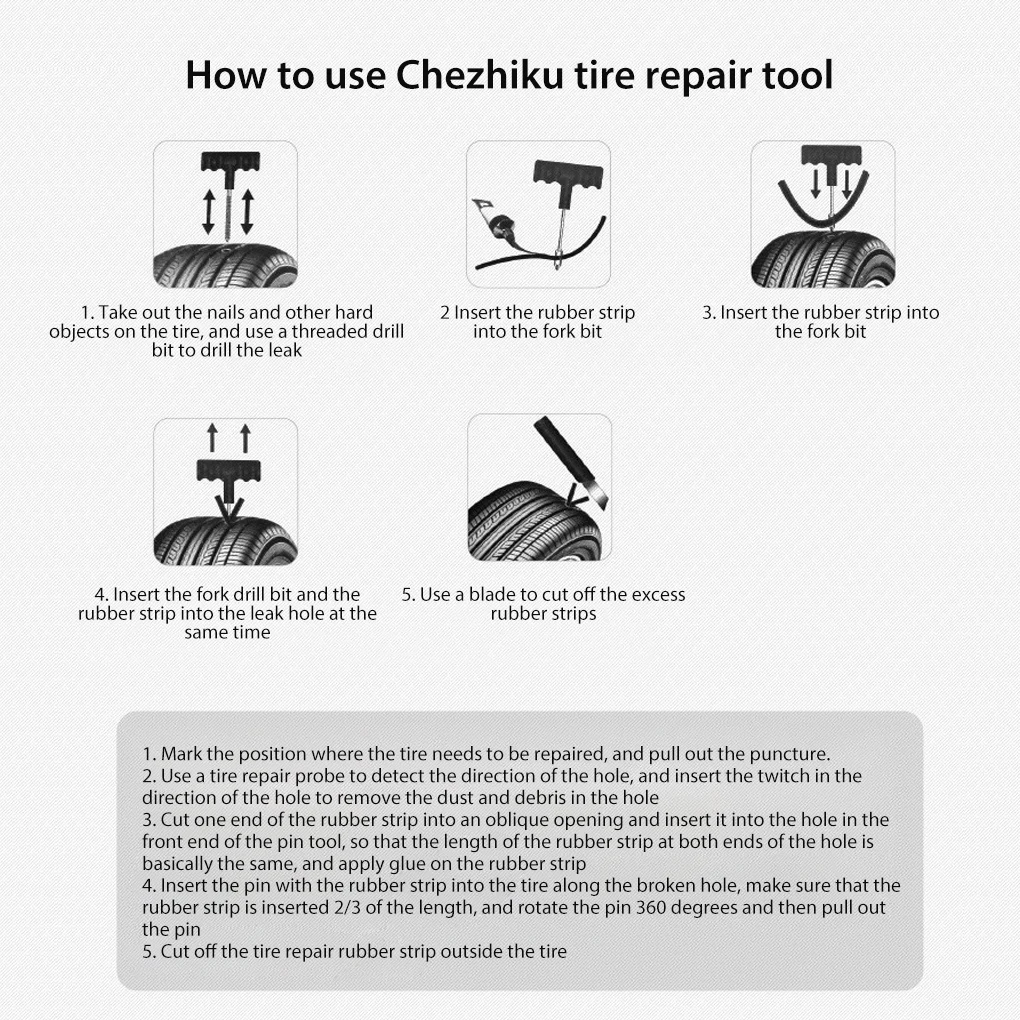 How to use Chezhiku tire repair tool

1. Take out the nails and other hard objects on the tire, and use a threaded drill bit to drill the leak

2 Insert the rubber strip into the fork bit

3. Insert the rubber strip into the fork bit

4. Insert the fork drill bit and the rubber strip into the leak hole at the same time

5. Use a blade to cut off the excess rubber strips

1. Mark the position where the tire needs to be repaired, and pull out the puncture.
2. Use a tire repair probe to detect the direction of the hole, and insert the twitch in the direction of the hole to remove the dust and debris in the hole
3. Cut one end of the rubber strip into an oblique opening and insert it into the hole in the front end of the pin tool, so that the length of the rubber strip at both ends of the hole is basically the same, and apply glue on the rubber strip
4. Insert the pin with the rubber strip into the tire along the broken hole, make sure that the rubber strip is inserted 2/3 of the length, and rotate the pin 360 degrees and then pull out the pin
5. Cut off the tire repair rubber strip outside the tire