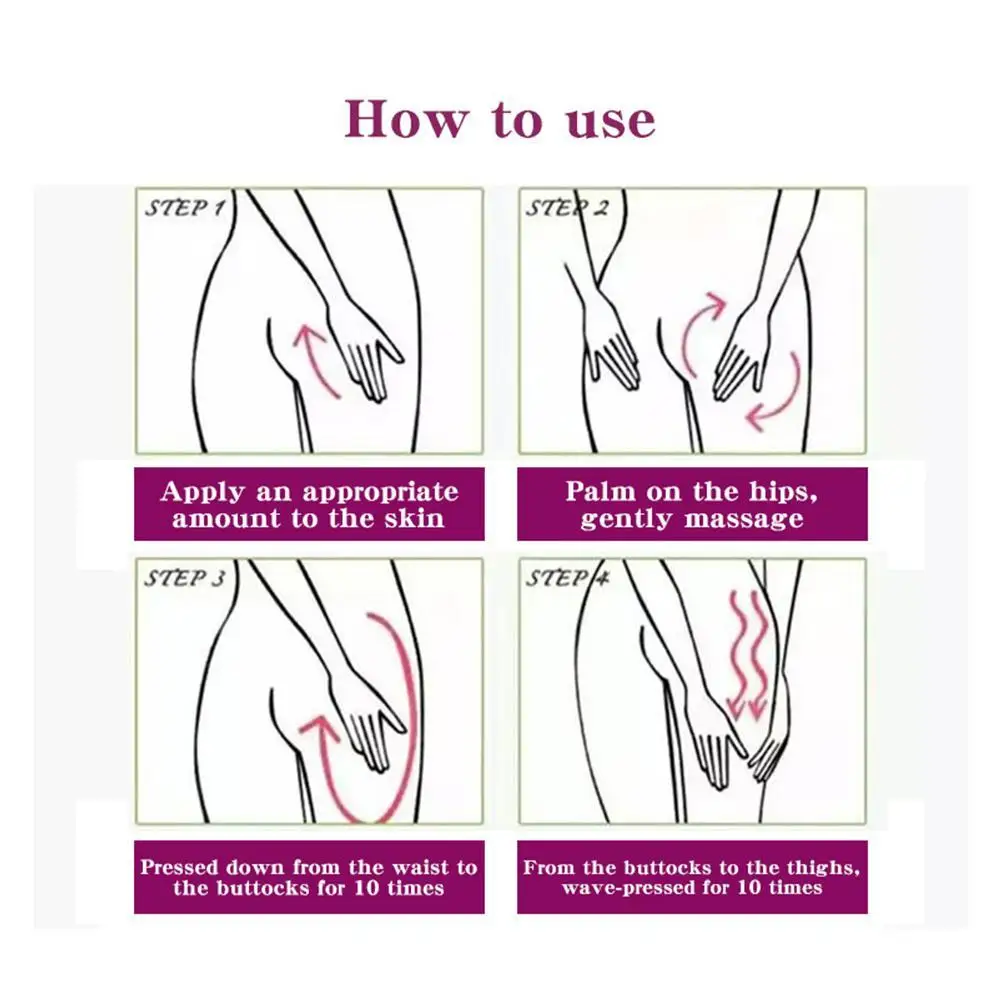 How to use

STEP 1

Apply an appropriate amount to the skin

STEP 2

Palm on the hips, gently massage

STEP 3

Pressed down from the waist to the buttocks for 10 times

STEP 4

From the buttocks to the thighs, wave-pressed for 10 times