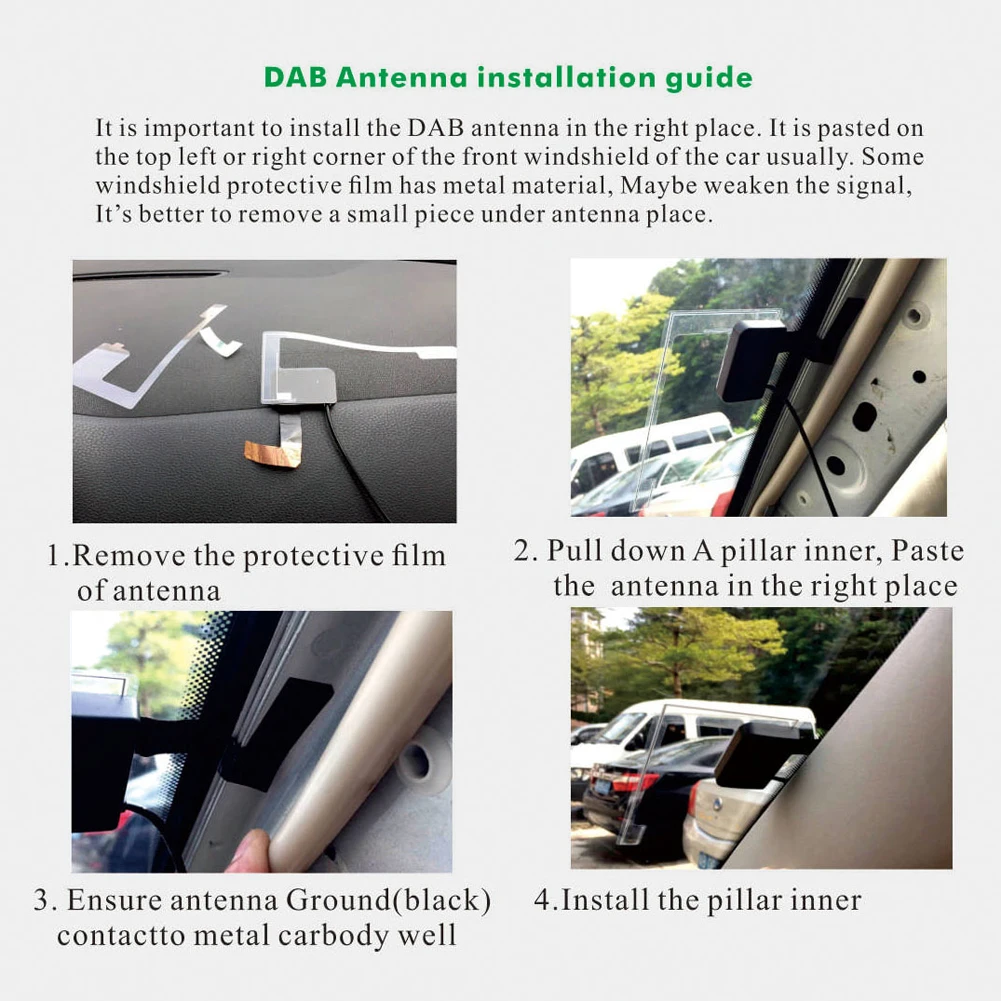 DAB Antenna installation guide

It is important to install the DAB antenna in the right place. It is pasted on the top left or right corner of the front windshield of the car usually. Some windshield protective film has metal material, Maybe weaken the signal, It's better to remove a small piece under antenna place.

1.Remove the protective film of antenna

2. Pull down A pillar inner, Paste the antenna in the right place

3. Ensure antenna Ground(black) contactto metal carbody well

4.Install the pillar inner