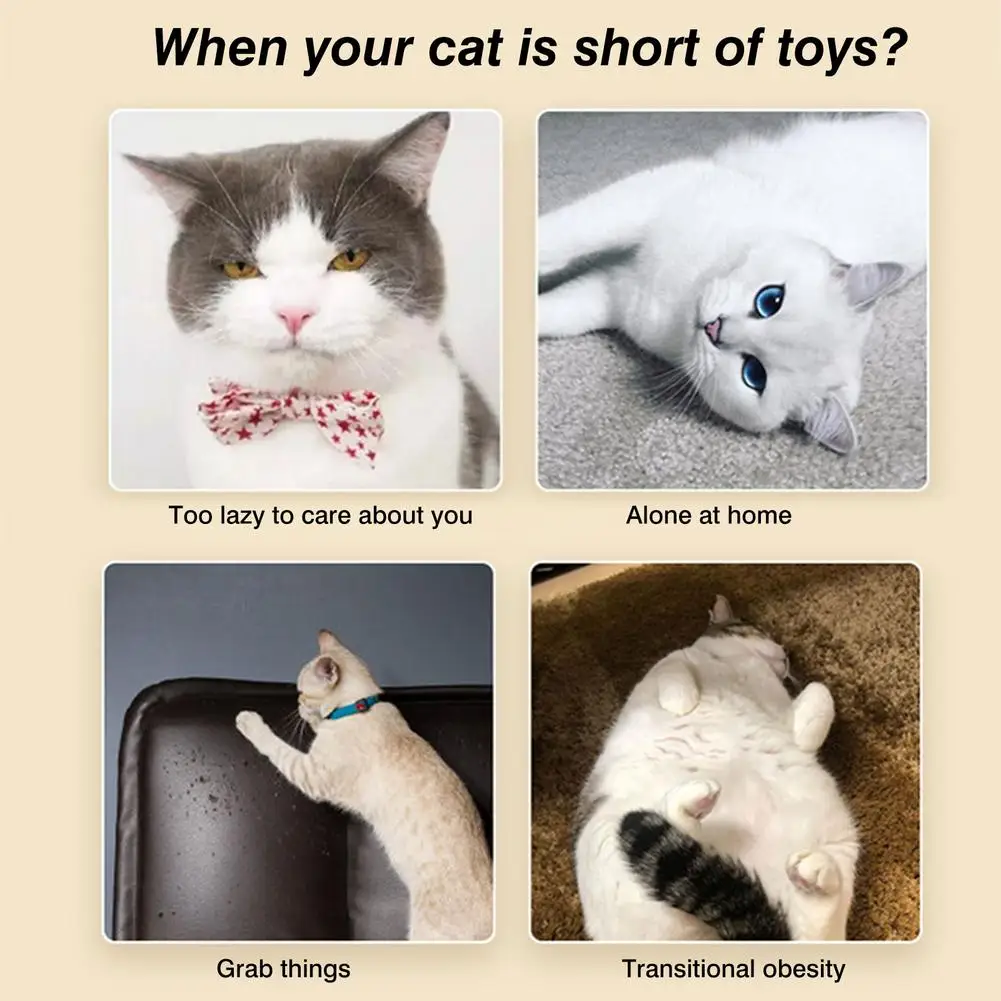 When your cat is short of toys?

Too lazy to care about you

Alone at home

Grab things

Transitional obesity