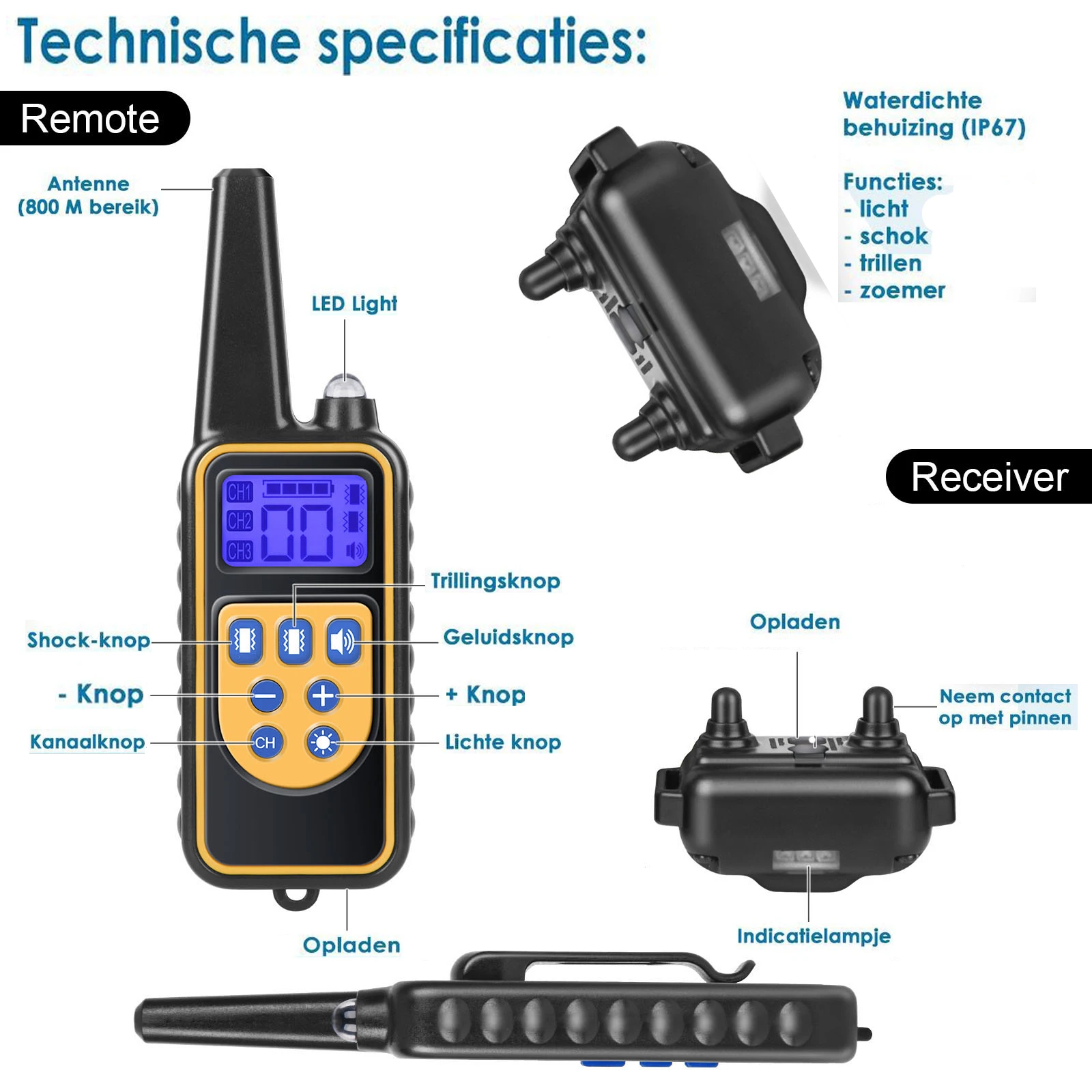 Technische specificaties:

Remote

Antenne
(800 M bereik)

LED Light

CH1
CH2
CH3
00

Trillingsknop

Shock-knop

Geluidsknop

- Knop

+ Knop

Kanaalknop

CH

Lichte knop

Opladen

Waterdichte behuizing (IP67)

Functies:
- licht
- schok
- trillen
- zoemer

Receiver

Opladen

Neem contact op met pinnen

Indicatielampje