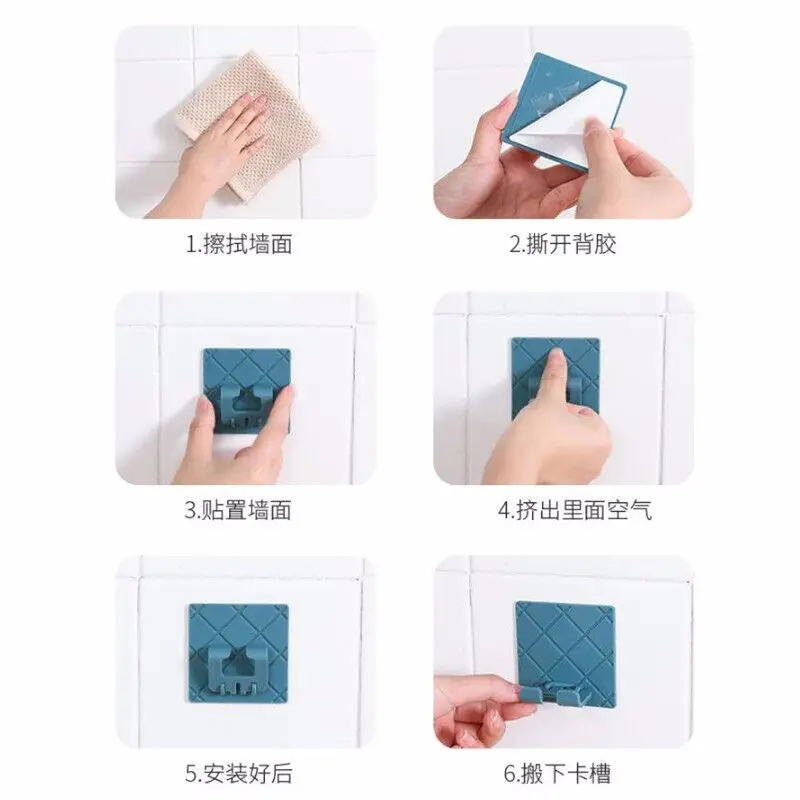 1.擦拭墙面

2.撕开背胶

3.贴置墙面

4.挤出里面空气

5.安装好后

6.搬下卡槽