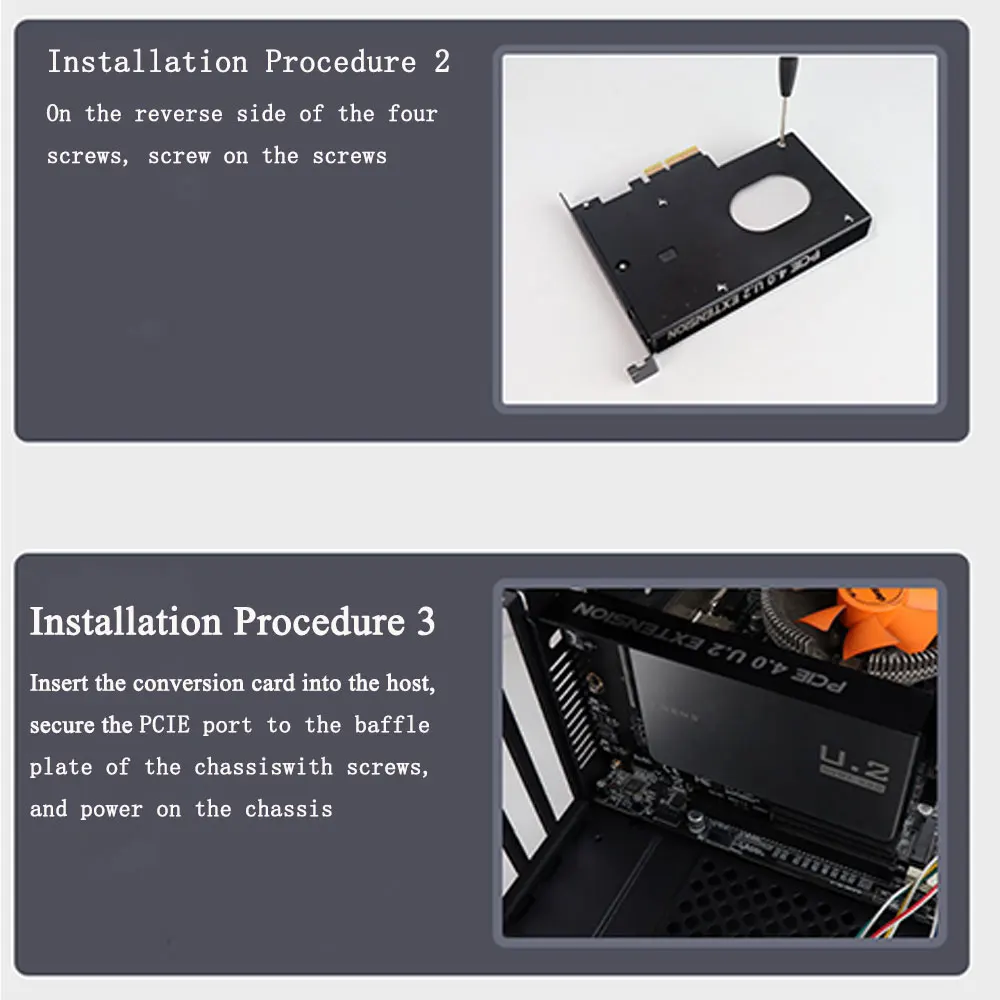 Installation Procedure 2

On the reverse side of the four screws, screw on the screws

PCIE 4.0 U.2 EXTENSION

Installation Procedure 3

Insert the conversion card into the host, secure the PCIE port to the baffle plate of the chassiswith screws, and power on the chassis

PCIE 4.0 U.2 EXTENSION

U.2