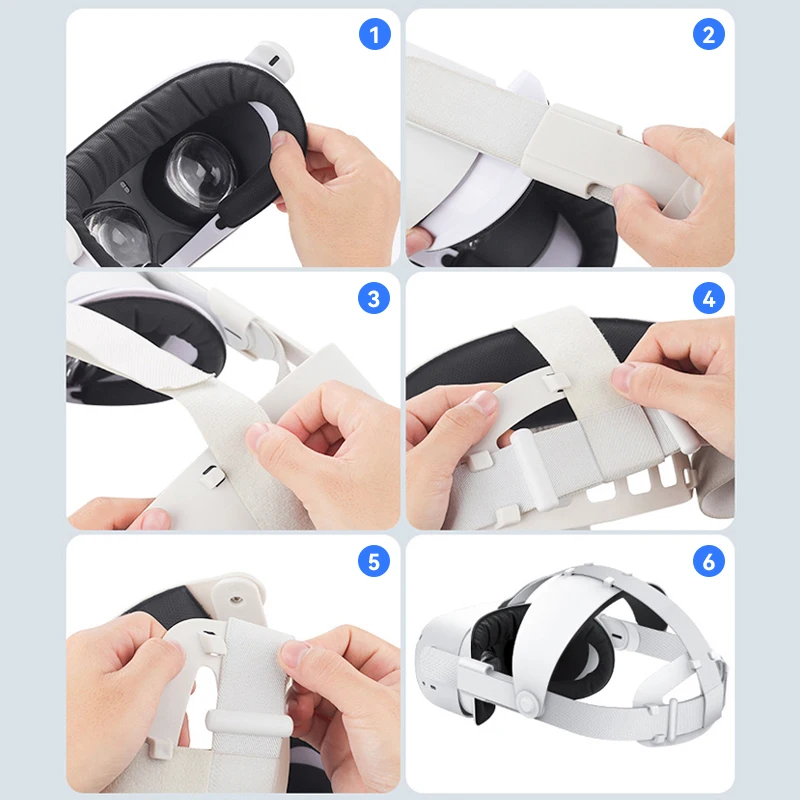 1

2

3

4

5

6