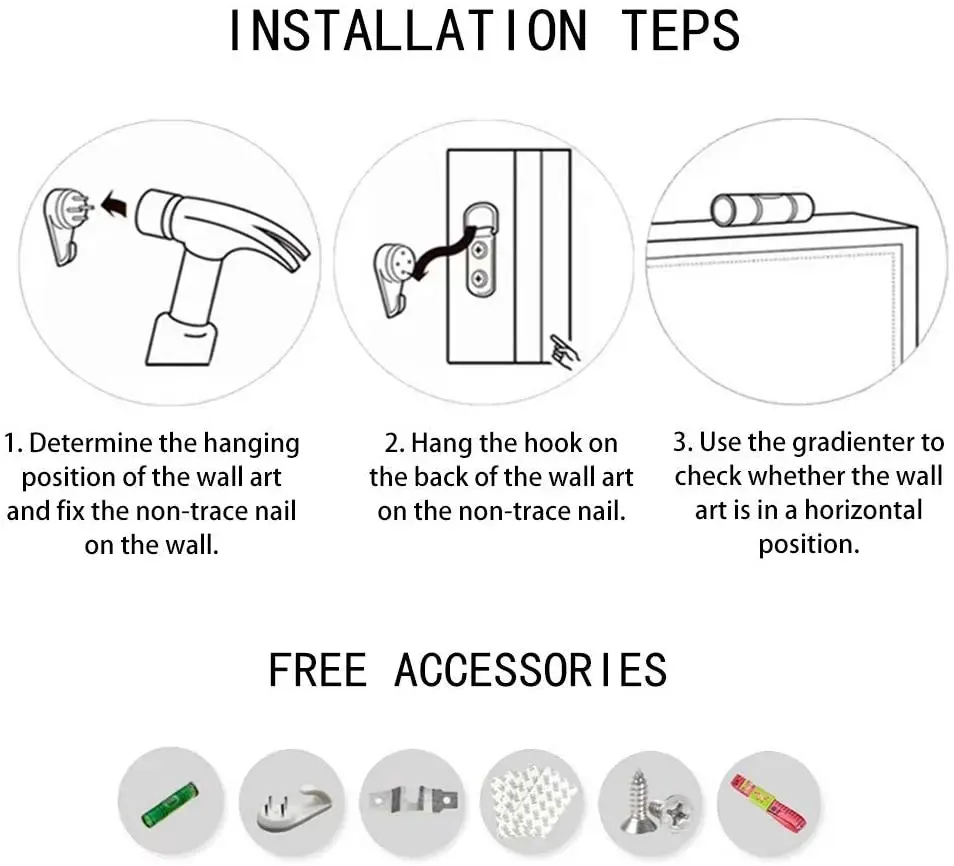 INSTALLATION TEPS

1. Determine the hanging position of the wall art and fix the non-trace nail on the wall.

2. Hang the hook on the back of the wall art on the non-trace nail.

3. Use the gradienter to check whether the wall art is in a horizontal position.

FREE ACCESSORIES