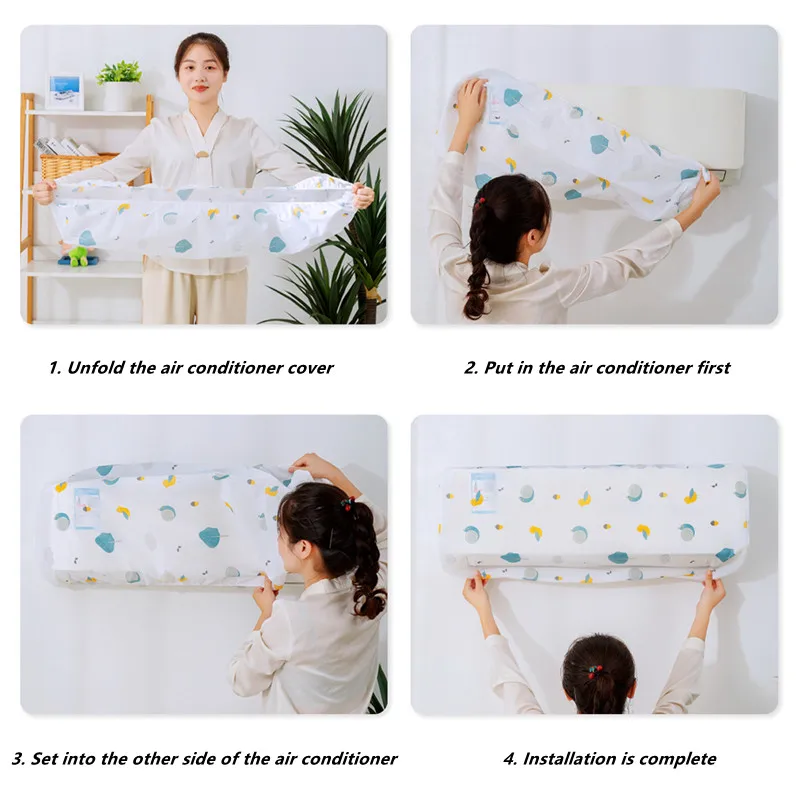 1. Unfold the air conditioner cover

2. Put in the air conditioner first

3. Set into the other side of the air conditioner

4. Installation is complete