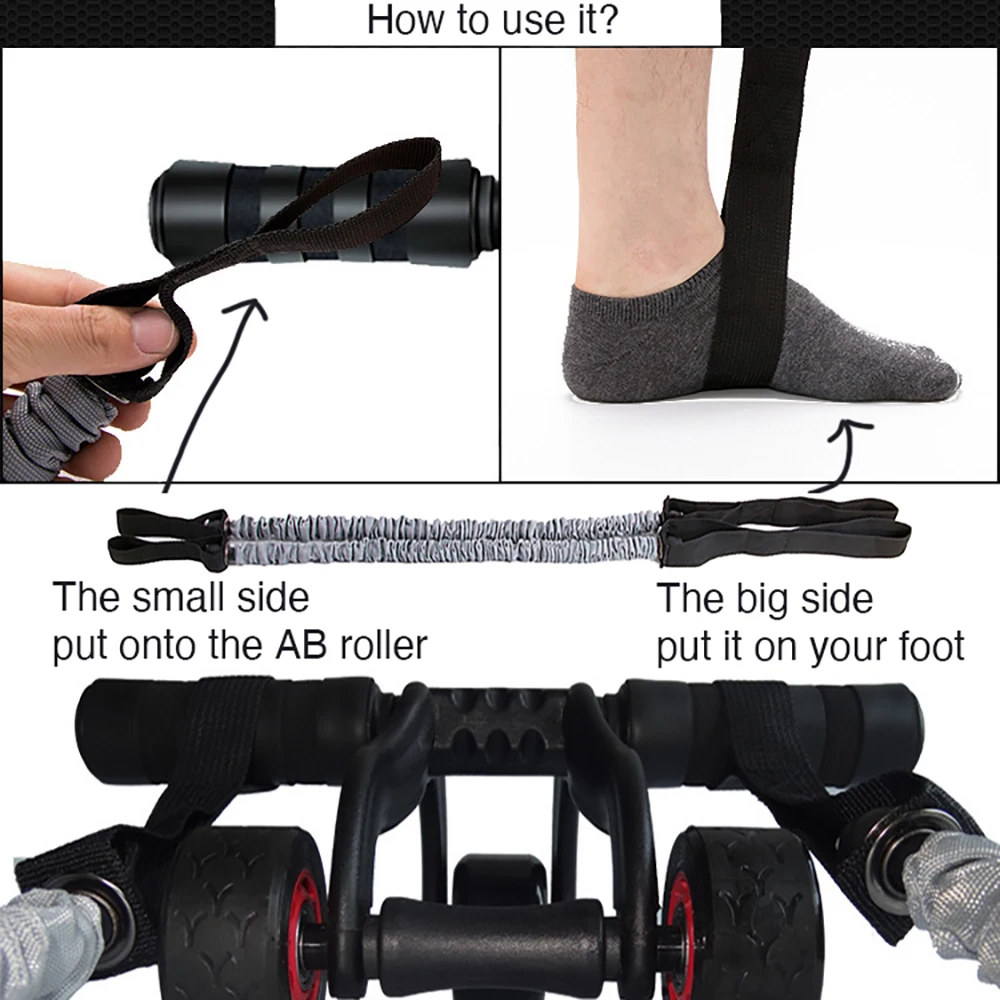 How to use it?

The small side
put onto the AB roller

The big side
put it on your foot