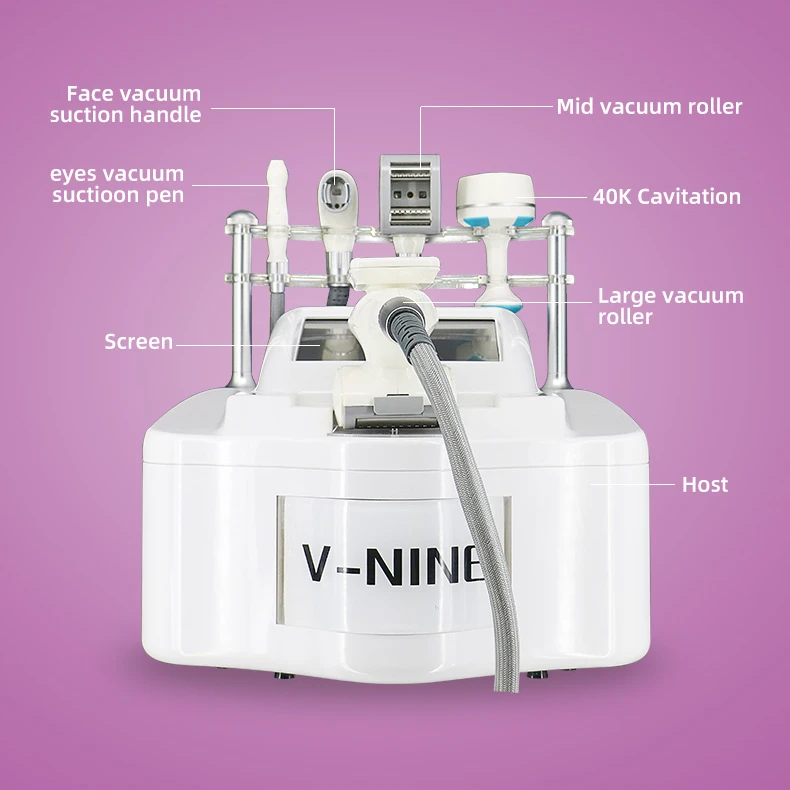 Face vacuum suction handle

Mid vacuum roller

eyes vacuum suctioon pen

40K Cavitation

Large vacuum roller

Screen

Host

V-NINE