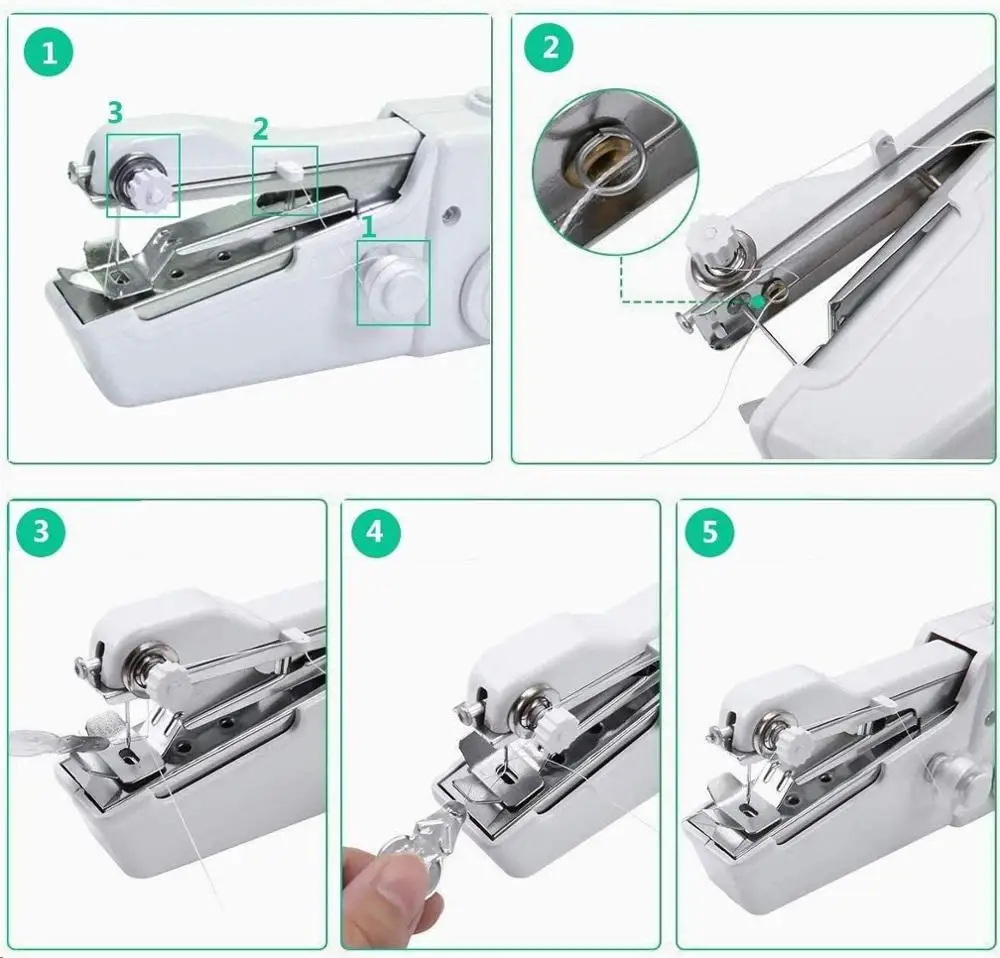 1

3

2

1

2

3

4

5