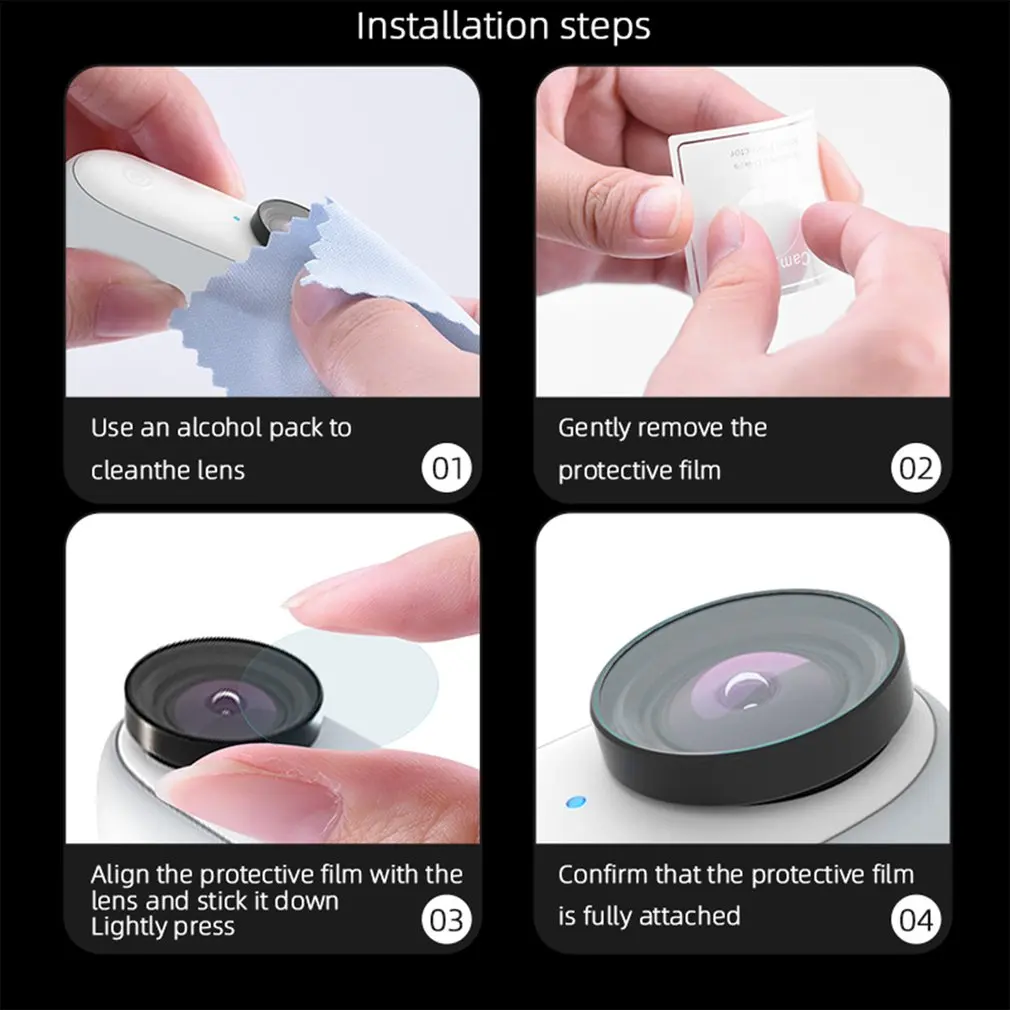 Installation steps

Use an alcohol pack to cleanthe lens

01

Gently remove the protective film

02

Align the protective film with the lens and stick it down Lightly press

03

Confirm that the protective film is fully attached

04