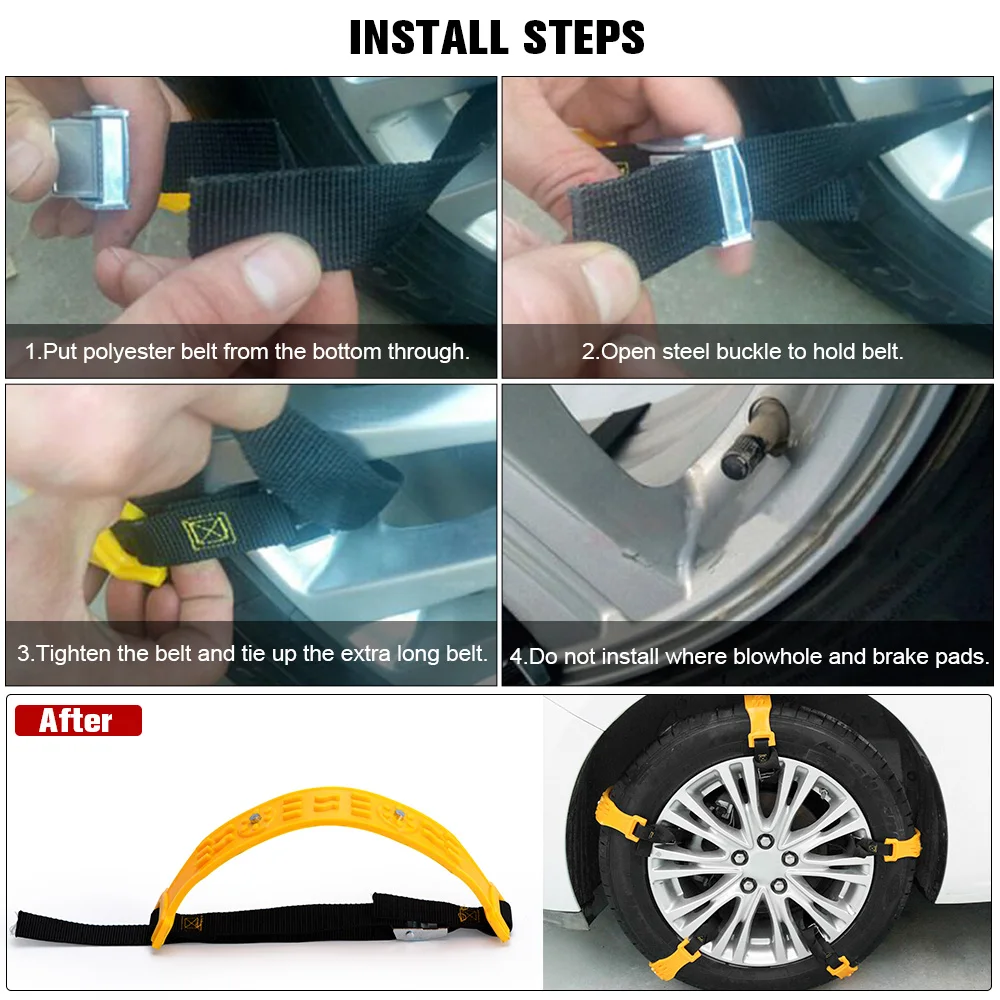 INSTALL STEPS

1.Put polyester belt from the bottom through.

2.Open steel buckle to hold belt.

3.Tighten the belt and tie up the extra long belt.

4.Do not install where blowhole and brake pads.

After