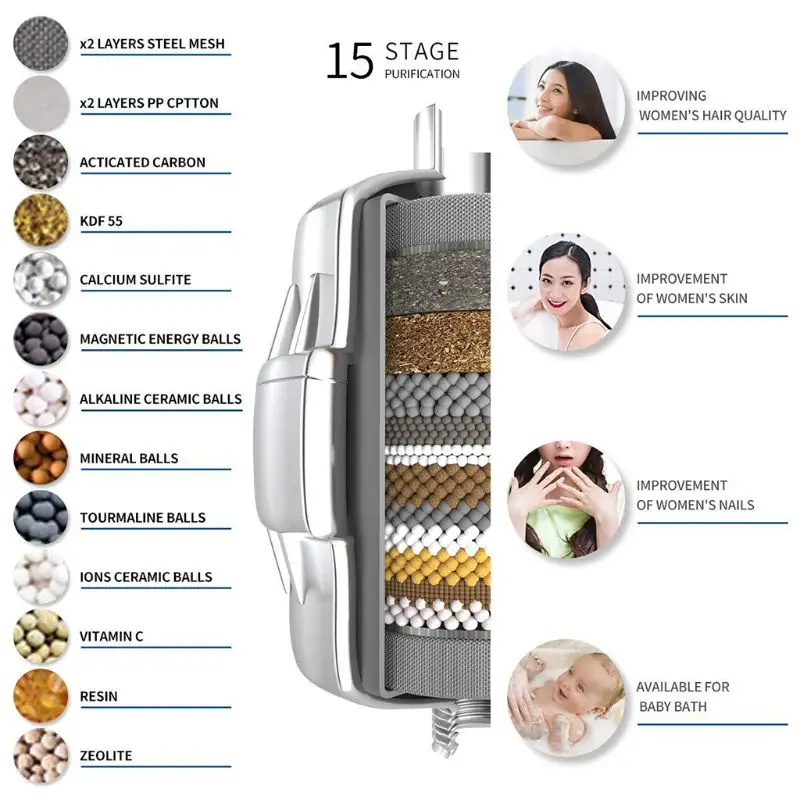 x2 LAYERS STEEL MESH

x2 LAYERS PP CPTTON

ACTICATED CARBON

KDF 55

CALCIUM SULFITE

MAGNETIC ENERGY BALLS

ALKALINE CERAMIC BALLS

MINERAL BALLS

TOURMALINE BALLS

IONS CERAMIC BALLS

VITAMIN C

RESIN

ZEOLITE

15 STAGE
PURIFICATION

IMPROVING
WOMEN'S HAIR QUALITY

IMPROVEMENT
OF WOMEN'S SKIN

IMPROVEMENT
OF WOMEN'S NAILS

AVAILABLE FOR
BABY BATH