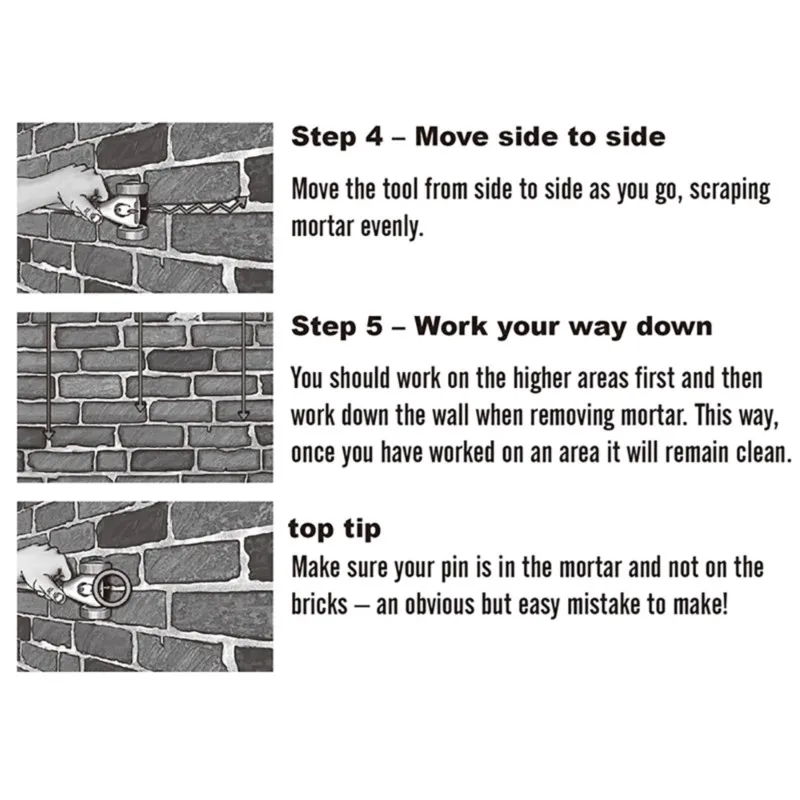 Step 4 – Move side to side

Move the tool from side to side as you go, scraping mortar evenly.

Step 5 – Work your way down

You should work on the higher areas first and then work down the wall when removing mortar. This way, once you have worked on an area it will remain clean.

top tip

Make sure your pin is in the mortar and not on the bricks – an obvious but easy mistake to make!