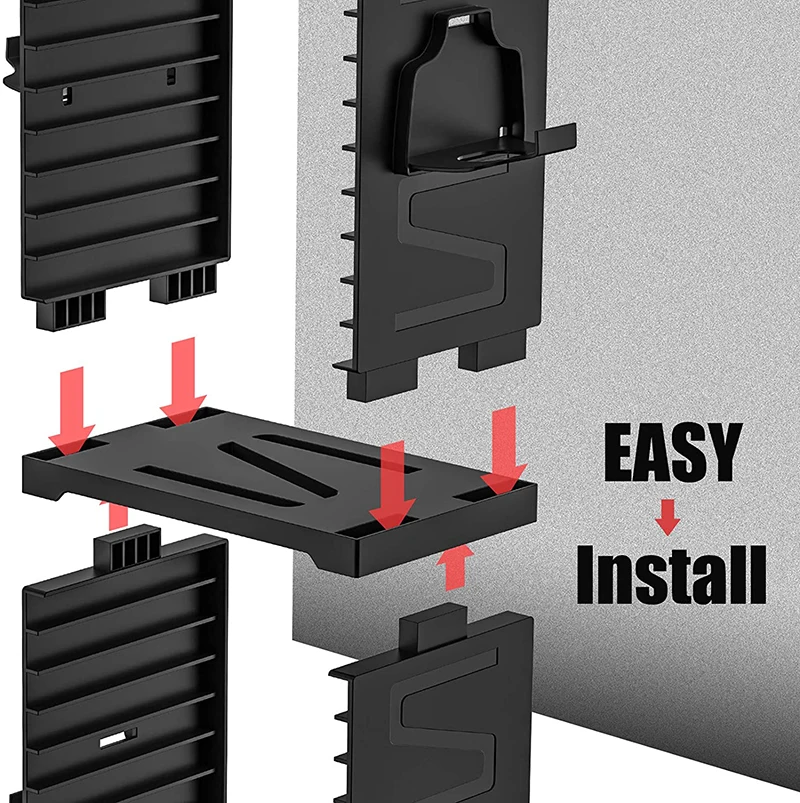 EASY
Install