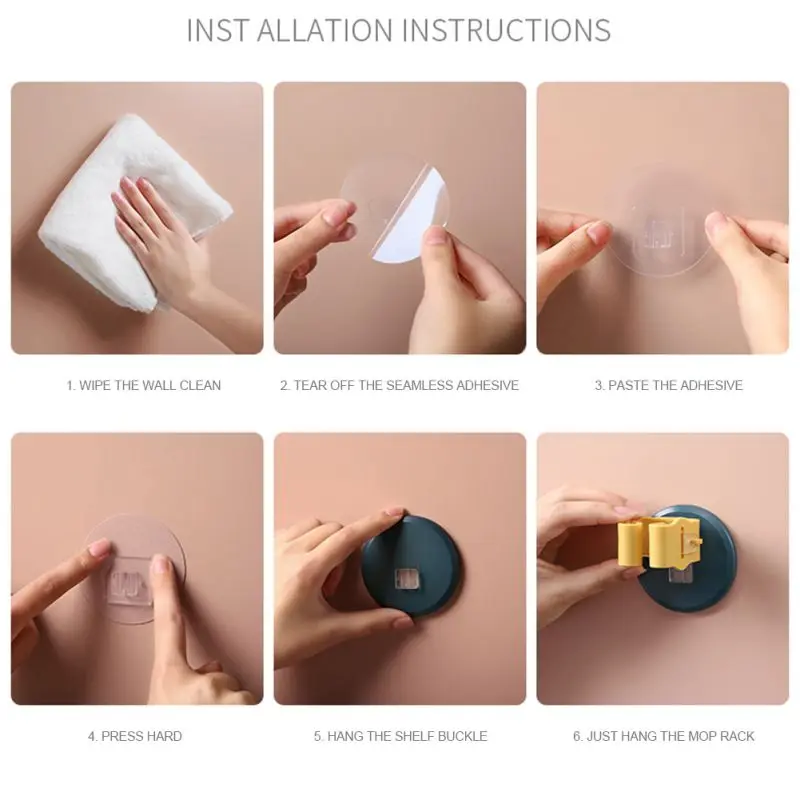 INST ALLATION INSTRUCTIONS

1. WIPE THE WALL CLEAN

2. TEAR OFF THE SEAMLESS ADHESIVE

3. PASTE THE ADHESIVE

4. PRESS HARD

5. HANG THE SHELF BUCKLE

6. JUST HANG THE MOP RACK