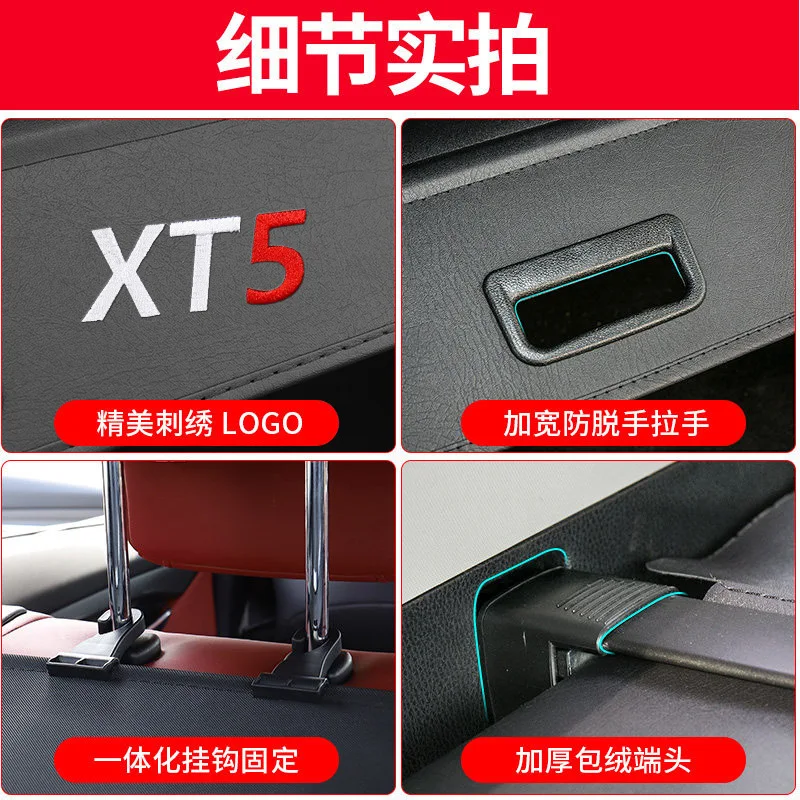 细节实拍

XT5

精美刺绣 LOGO

加宽防脱手拉手

一体化挂钩固定

加厚包绒端头