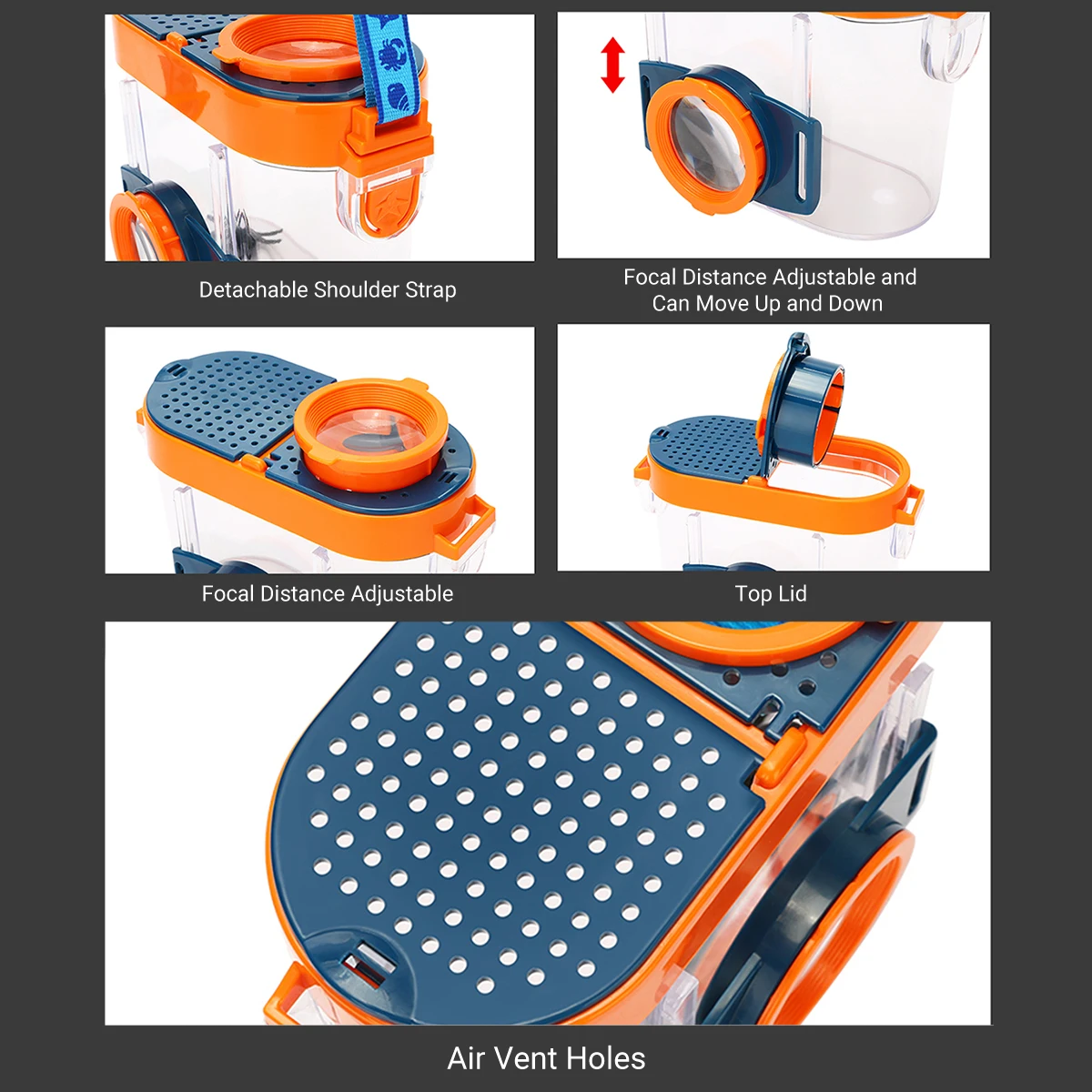 Detachable Shoulder Strap

Focal Distance Adjustable and Can Move Up and Down

Focal Distance Adjustable

Top Lid

Air Vent Holes