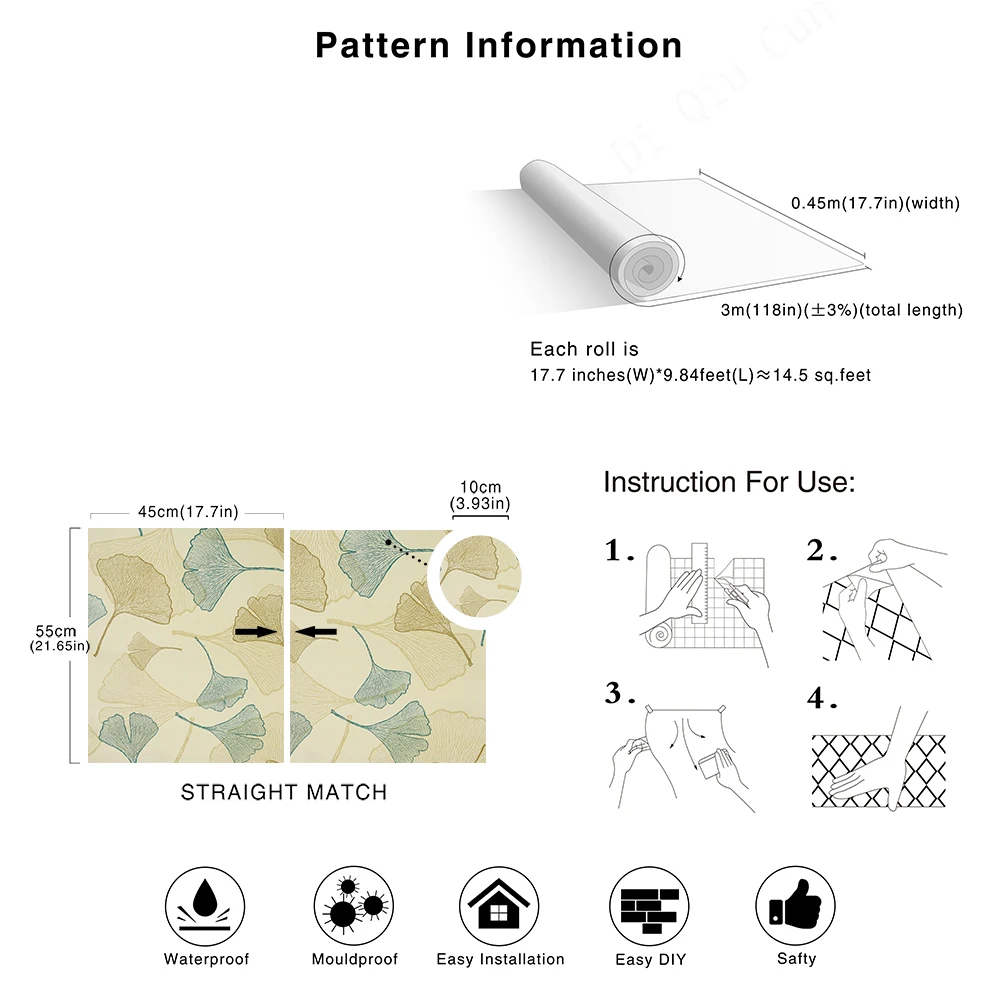 Pattern Information

Di Qiu Cun

0.45m(17.7in)(width)

3m(118in)(±3%)(total length)

Each roll is
17.7 inches(W)*9.84feet(L)≈14.5 sq.feet

45cm(17.7in)

10cm (3.93in)

55cm (21.65in)

STRAIGHT MATCH

Instruction For Use:

1.

2.

3.

4.

Waterproof

Mouldproof

Easy Installation

Easy DIY

Safty