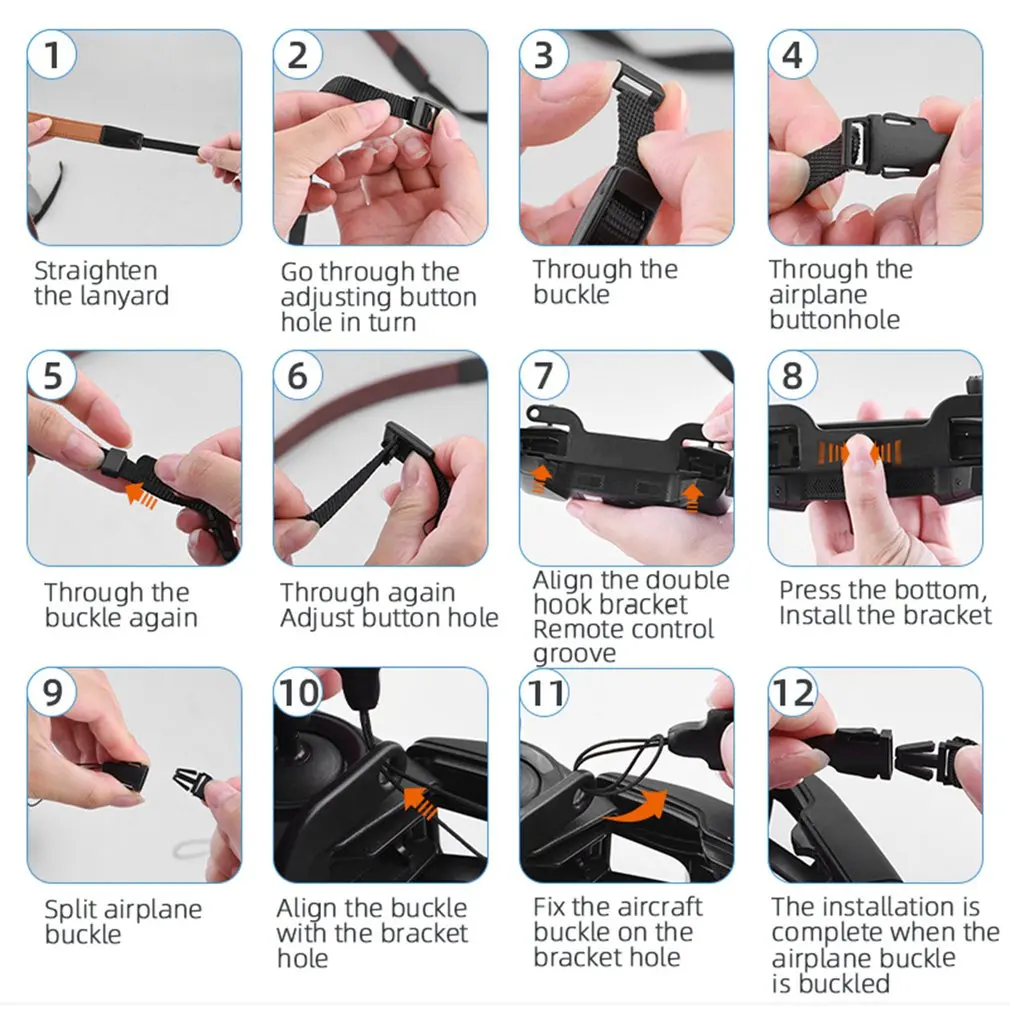 1
Straighten the lanyard

2
Go through the adjusting button hole in turn

3
Through the buckle

4
Through the airplane buttonhole

5
Through the buckle again

6
Through again Adjust button hole

7
Align the double hook bracket Remote control groove

8
Press the bottom, Install the bracket

9
Split airplane buckle

10
Align the buckle with the bracket hole

11
Fix the aircraft buckle on the bracket hole

12
The installation is complete when the airplane buckle is buckled