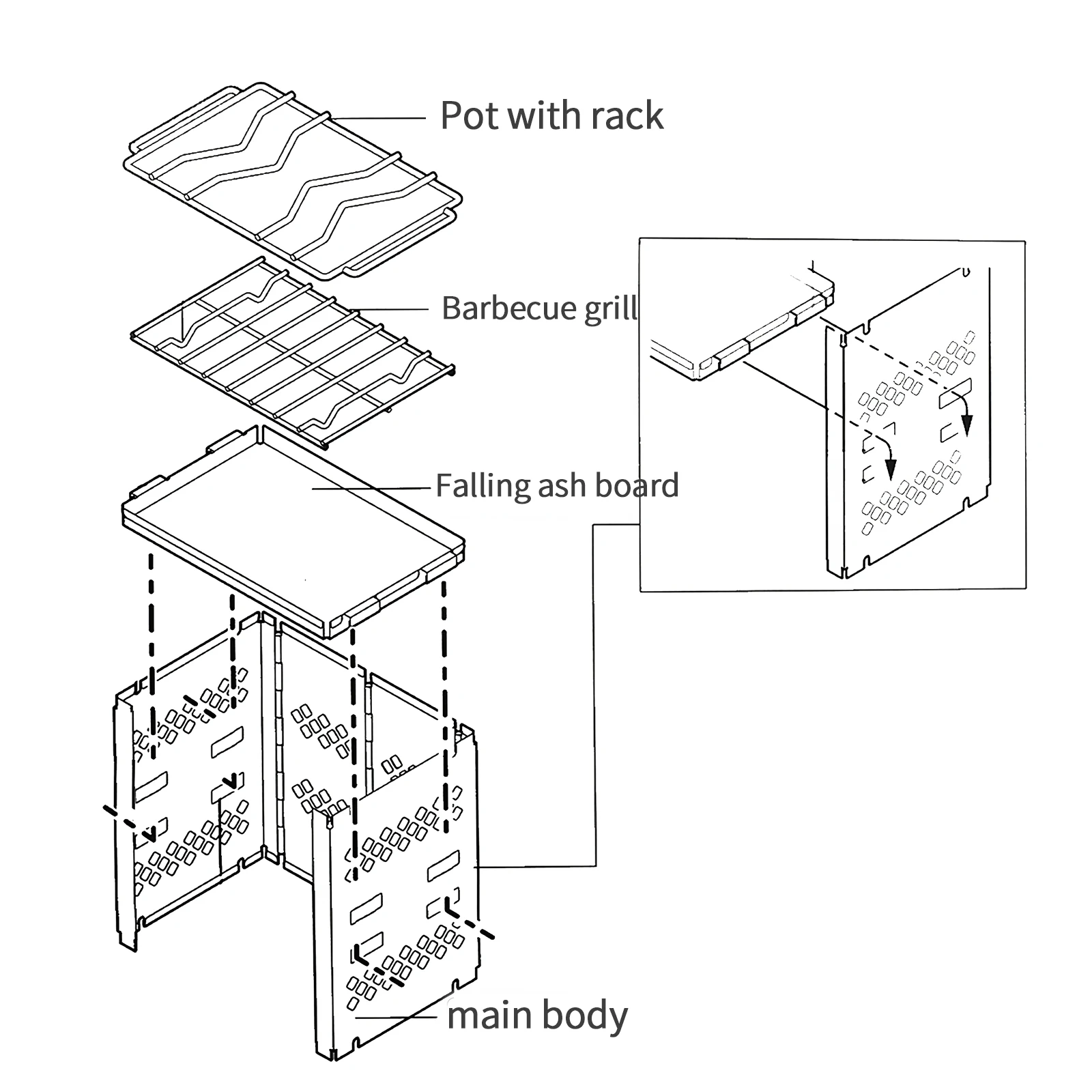 Pot with rack

Barbecue grill

Falling ash board

main body