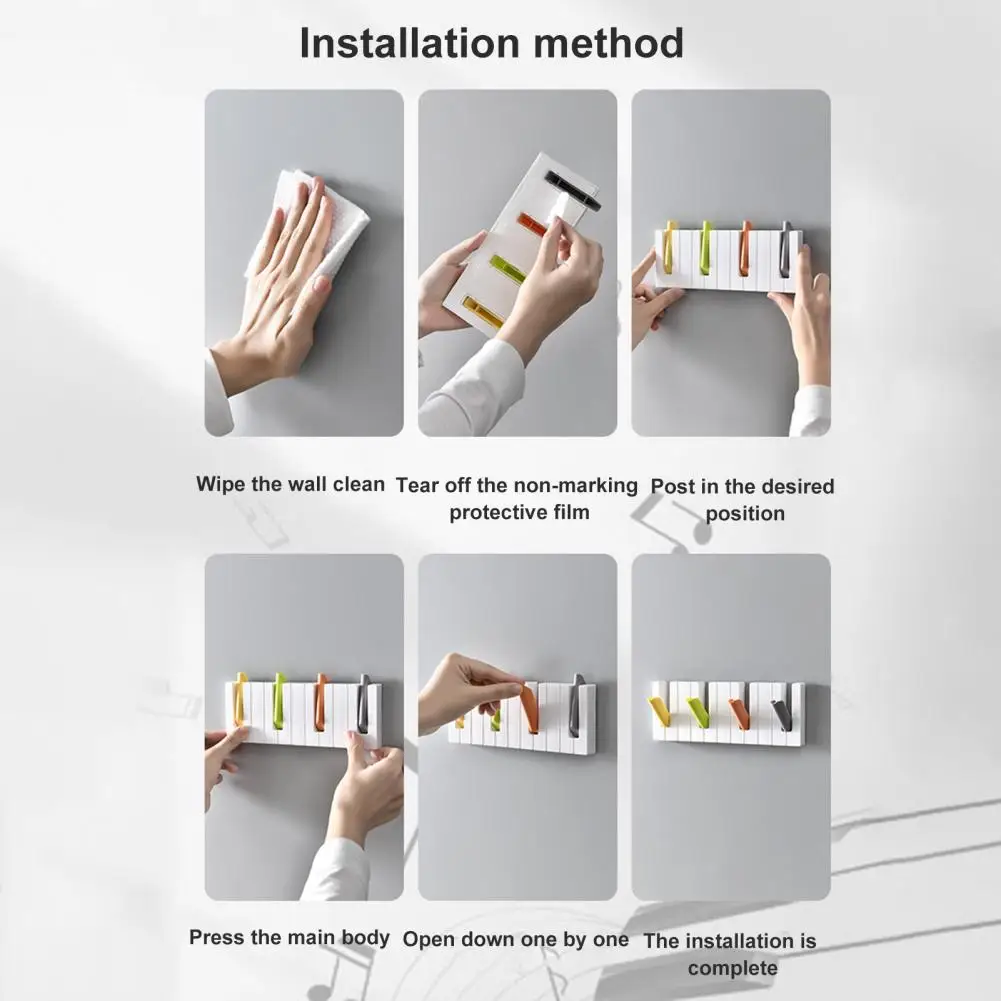 Installation method

Wipe the wall clean

Tear off the non-marking protective film

Post in the desired position

Press the main body

Open down one by one

The installation is complete