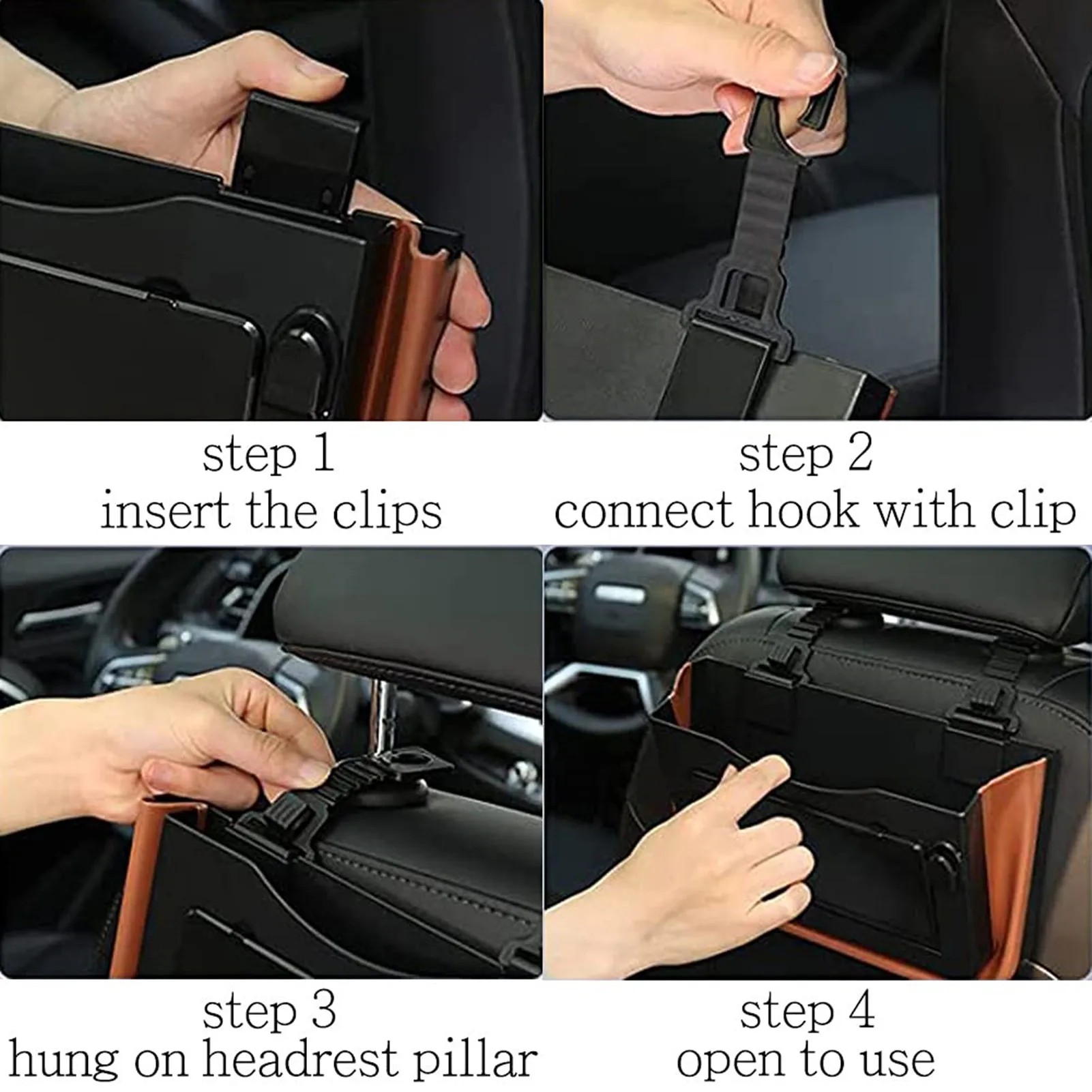 step 1
insert the clips

step 2
connect hook with clip

step 3
hung on headrest pillar

step 4
open to use