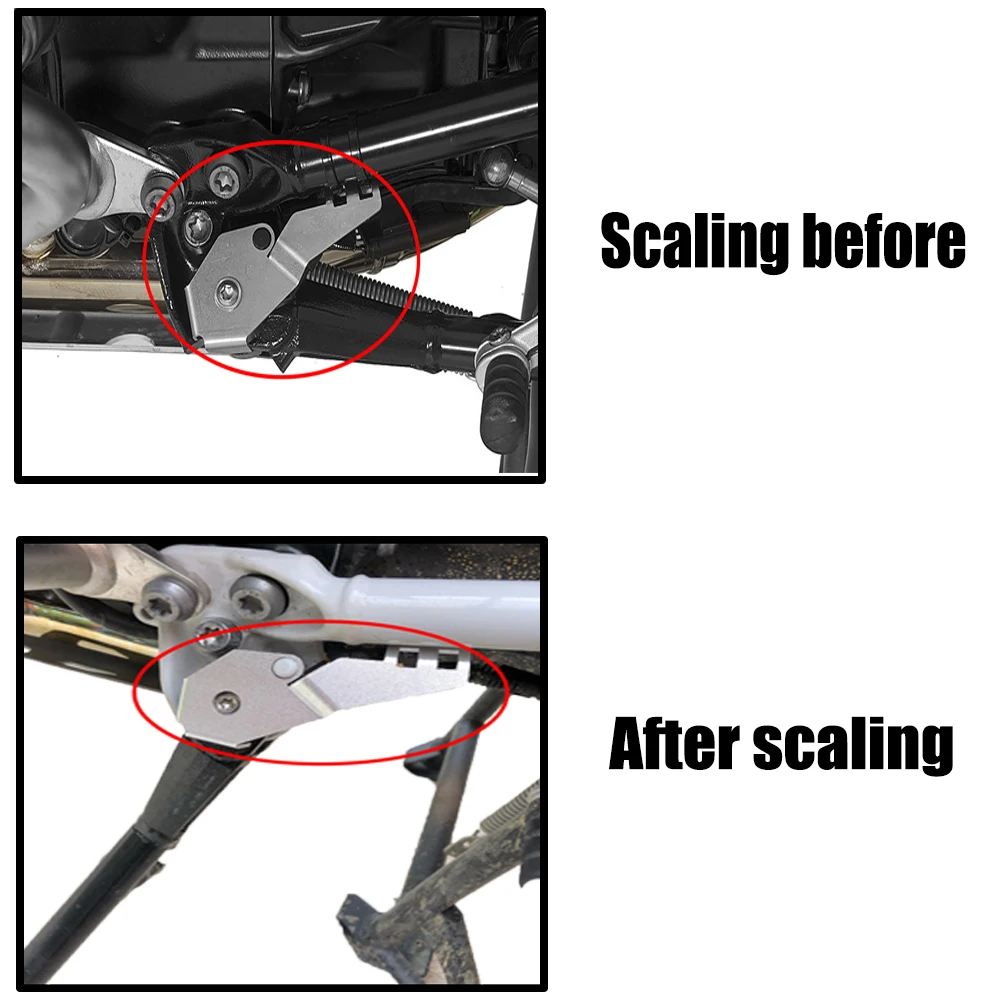 Scaling before

After scaling