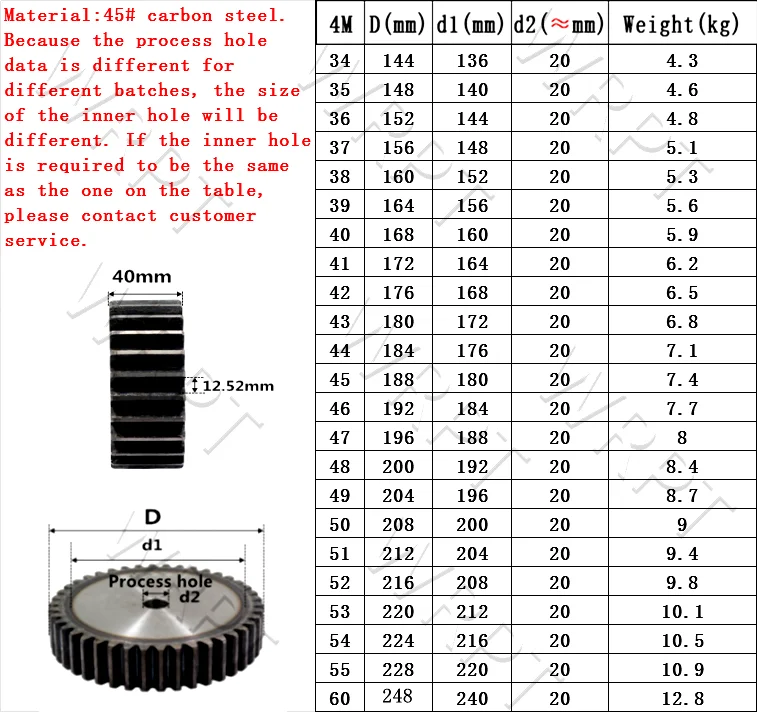 Material:45# carbon steel. Because the process hole data is different for different batches, the size of the inner hole will be different. If the inner hole is required to be the same as the one on the table, please contact customer service.

40mm

12.52mm

D

d1

Process hole

d2

| 4M | D(mm) | d1(mm) | d2(≈mm) | Weight(kg) |
|---|---|---|---|---|
| 34 | 144 | 136 | 20 | 4.3 |
| 35 | 148 | 140 | 20 | 4.6 |
| 36 | 152 | 144 | 20 | 4.8 |
| 37 | 156 | 148 | 20 | 5.1 |
| 38 | 160 | 152 | 20 | 5.3 |
| 39 | 164 | 156 | 20 | 5.6 |
| 40 | 168 | 160 | 20 | 5.9 |
| 41 | 172 | 164 | 20 | 6.2 |
| 42 | 176 | 168 | 20 | 6.5 |
| 43 | 180 | 172 | 20 | 6.8 |
| 44 | 184 | 176 | 20 | 7.1 |
| 45 | 188 | 180 | 20 | 7.4 |
| 46 | 192 | 184 | 20 | 7.7 |
| 47 | 196 | 188 | 20 | 8 |
| 48 | 200 | 192 | 20 | 8.4 |
| 49 | 204 | 196 | 20 | 8.7 |
| 50 | 208 | 200 | 20 | 9 |
| 51 | 212 | 204 | 20 | 9.4 |
| 52 | 216 | 208 | 20 | 9.8 |
| 53 | 220 | 212 | 20 | 10.1 |
| 54 | 224 | 216 | 20 | 10.5 |
| 55 | 228 | 220 | 20 | 10.9 |
| 60 | 248 | 240 | 20 | 12.8 |