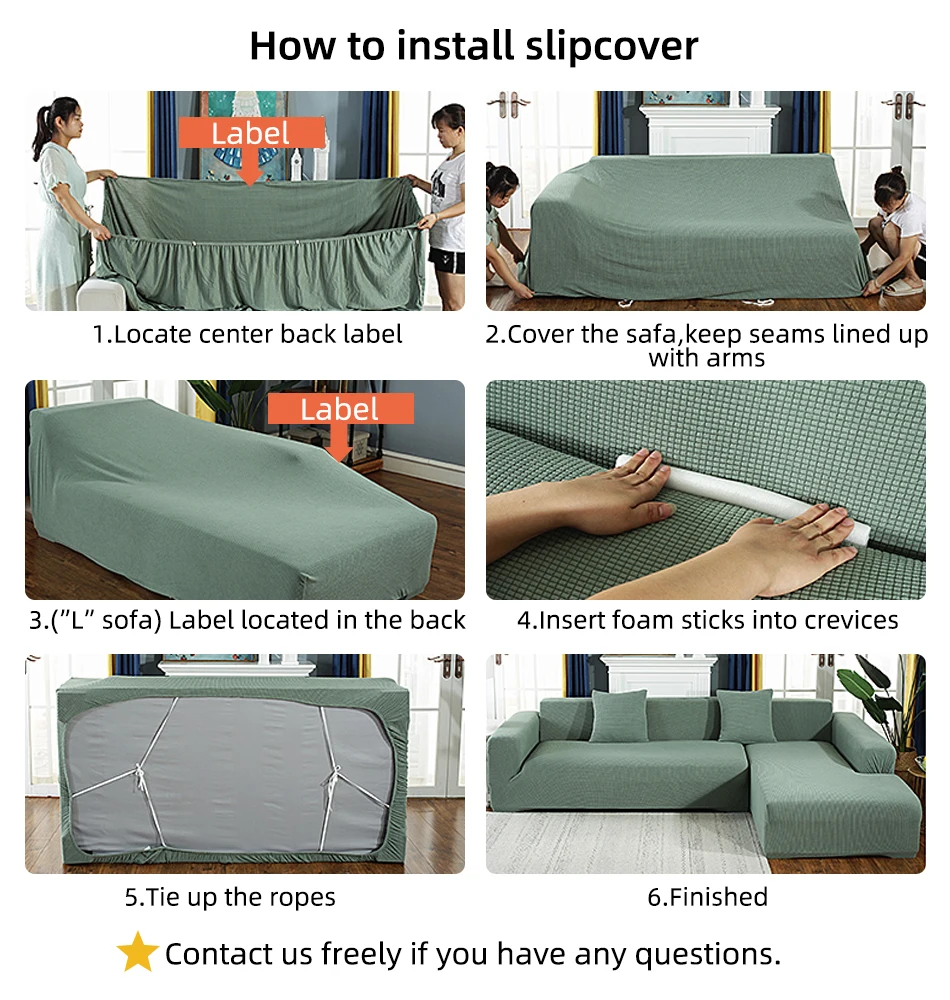 How to install slipcover

Label

1.Locate center back label

2.Cover the safa,keep seams lined up with arms

Label

3.("L" sofa) Label located in the back

4.Insert foam sticks into crevices

5.Tie up the ropes

6.Finished

Contact us freely if you have any questions.