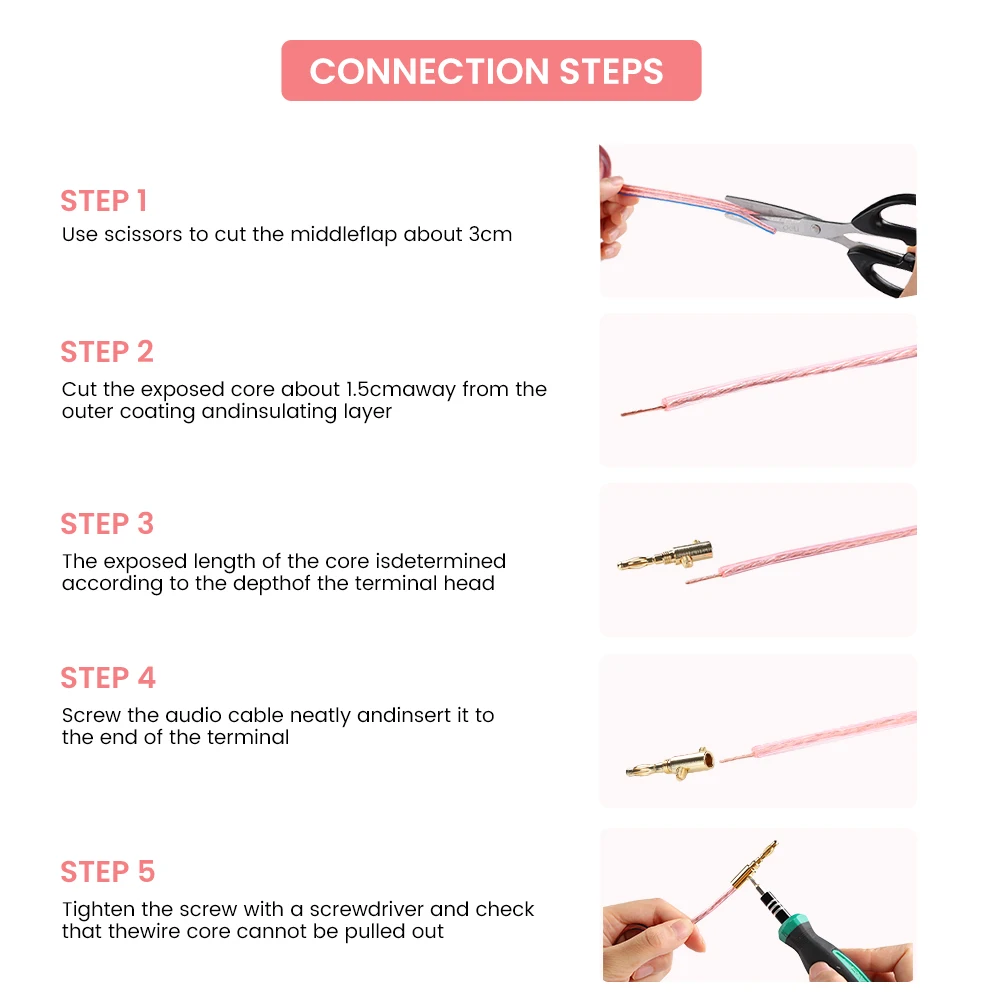 CONNECTION STEPS

STEP 1
Use scissors to cut the middleflap about 3cm

STEP 2
Cut the exposed core about 1.5cmaway from the outer coating andinsulating layer

STEP 3
The exposed length of the core isdetermined according to the depthof the terminal head

STEP 4
Screw the audio cable neatly andinsert it to the end of the terminal

STEP 5
Tighten the screw with a screwdriver and check that thewire core cannot be pulled out