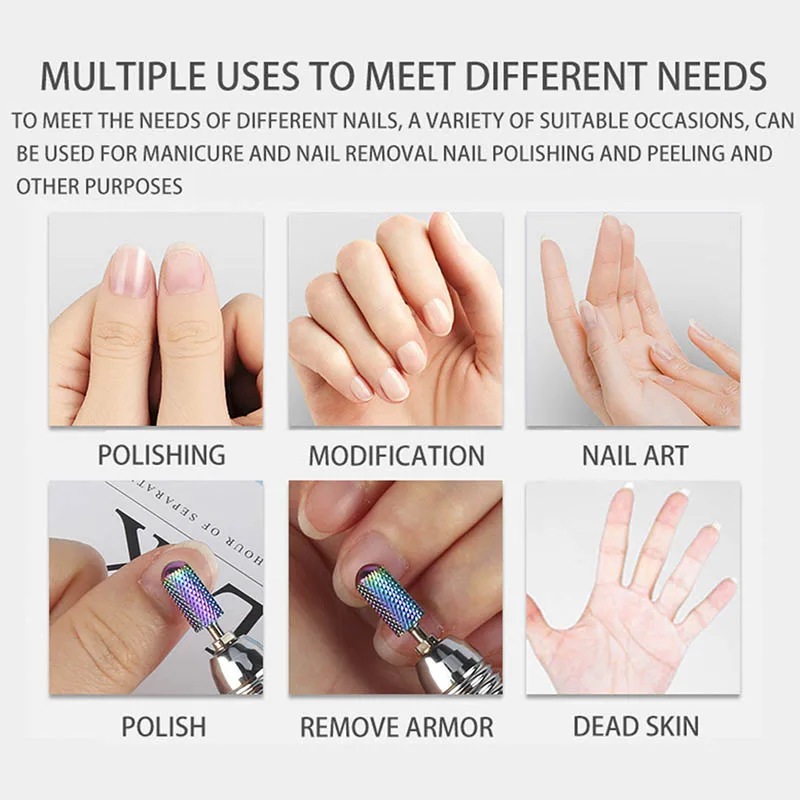 MULTIPLE USES TO MEET DIFFERENT NEEDS

TO MEET THE NEEDS OF DIFFERENT NAILS, A VARIETY OF SUITABLE OCCASIONS, CAN BE USED FOR MANICURE AND NAIL REMOVAL NAIL POLISHING AND PEELING AND OTHER PURPOSES

POLISHING

MODIFICATION

NAIL ART

HOUR OF SEPARAT

POLISH

REMOVE ARMOR

DEAD SKIN