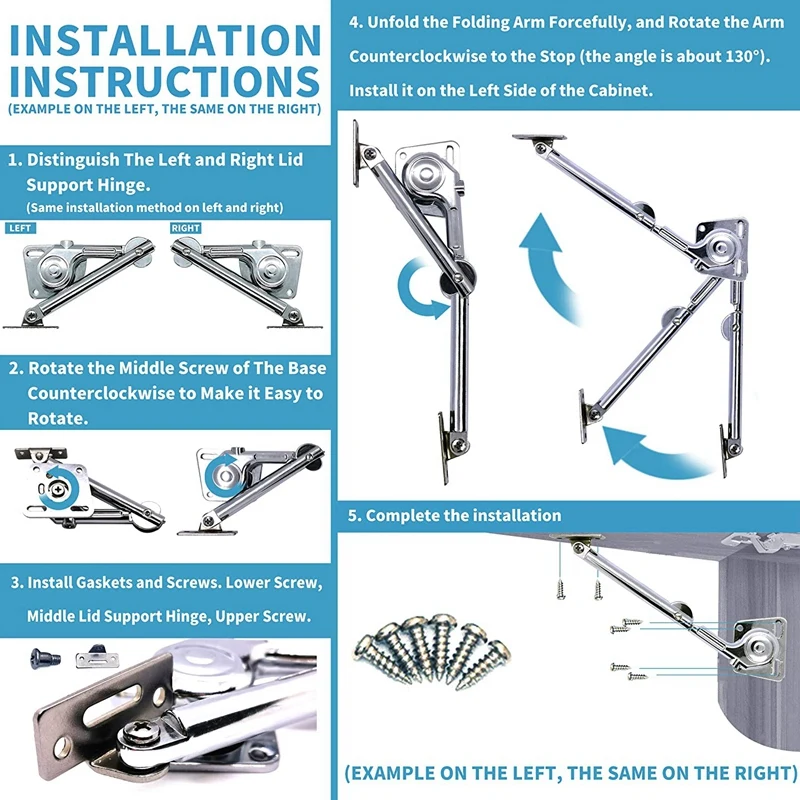 INSTALLATION INSTRUCTIONS
(EXAMPLE ON THE LEFT, THE SAME ON THE RIGHT)

1. Distinguish The Left and Right Lid Support Hinge.
(Same installation method on left and right)

LEFT

RIGHT

2. Rotate the Middle Screw of The Base Counterclockwise to Make it Easy to Rotate.

3. Install Gaskets and Screws. Lower Screw, Middle Lid Support Hinge, Upper Screw.

4. Unfold the Folding Arm Forcefully, and Rotate the Arm Counterclockwise to the Stop (the angle is about 130°). Install it on the Left Side of the Cabinet.

5. Complete the installation

(EXAMPLE ON THE LEFT, THE SAME ON THE RIGHT)