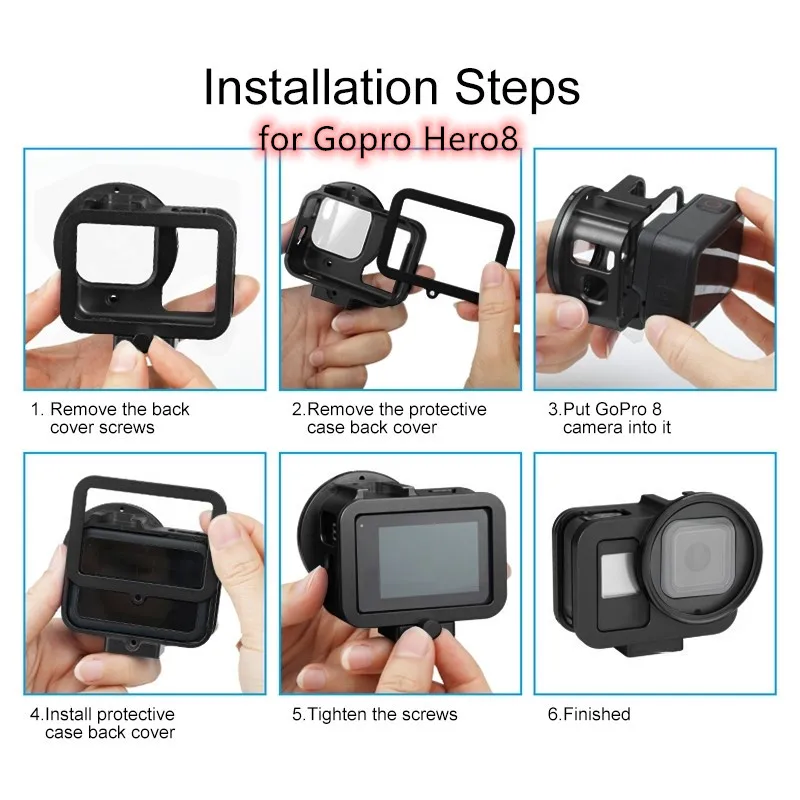 Installation Steps
for Gopro Hero8

1. Remove the back cover screws

2.Remove the protective case back cover

3.Put GoPro 8 camera into it

4.Install protective case back cover

5.Tighten the screws

6.Finished