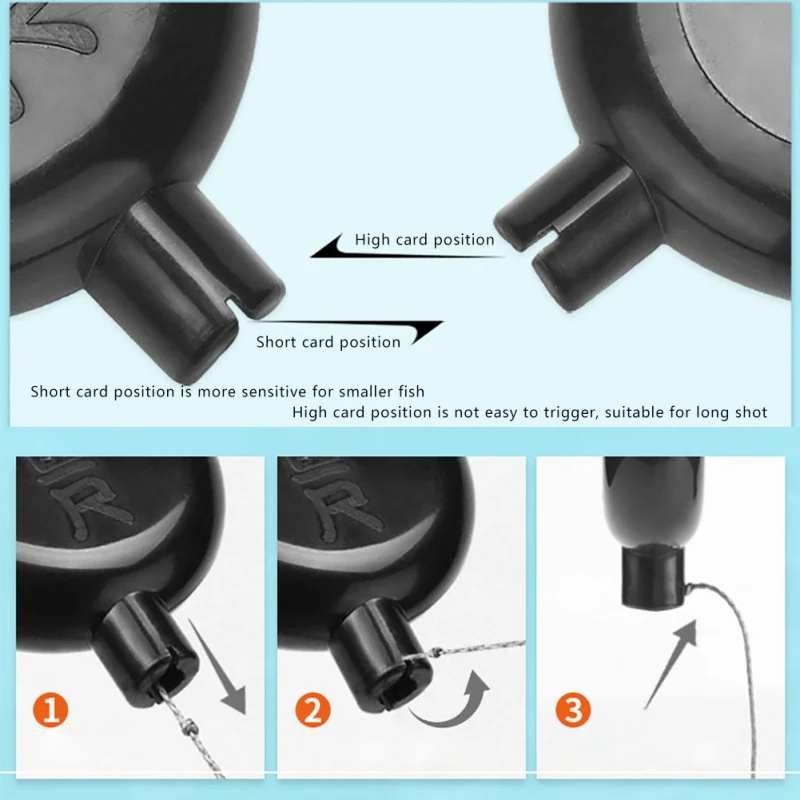 High card position

Short card position

Short card position is more sensitive for smaller fish

High card position is not easy to trigger, suitable for long shot

1

2

3