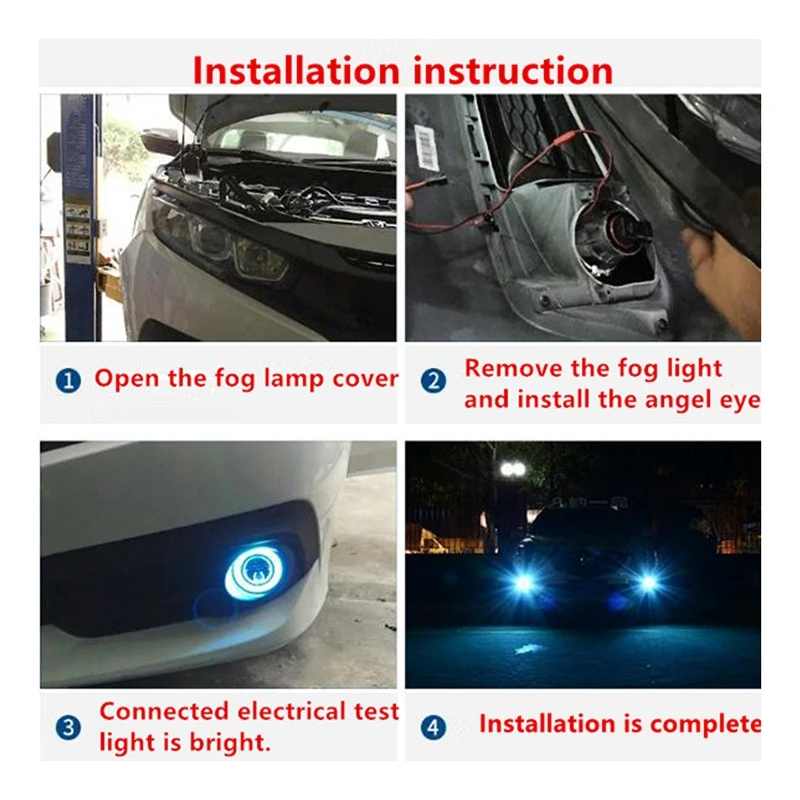 Installation instruction

1 Open the fog lamp cover

2 Remove the fog light and install the angel eye

3 Connected electrical test light is bright.

4 Installation is complete