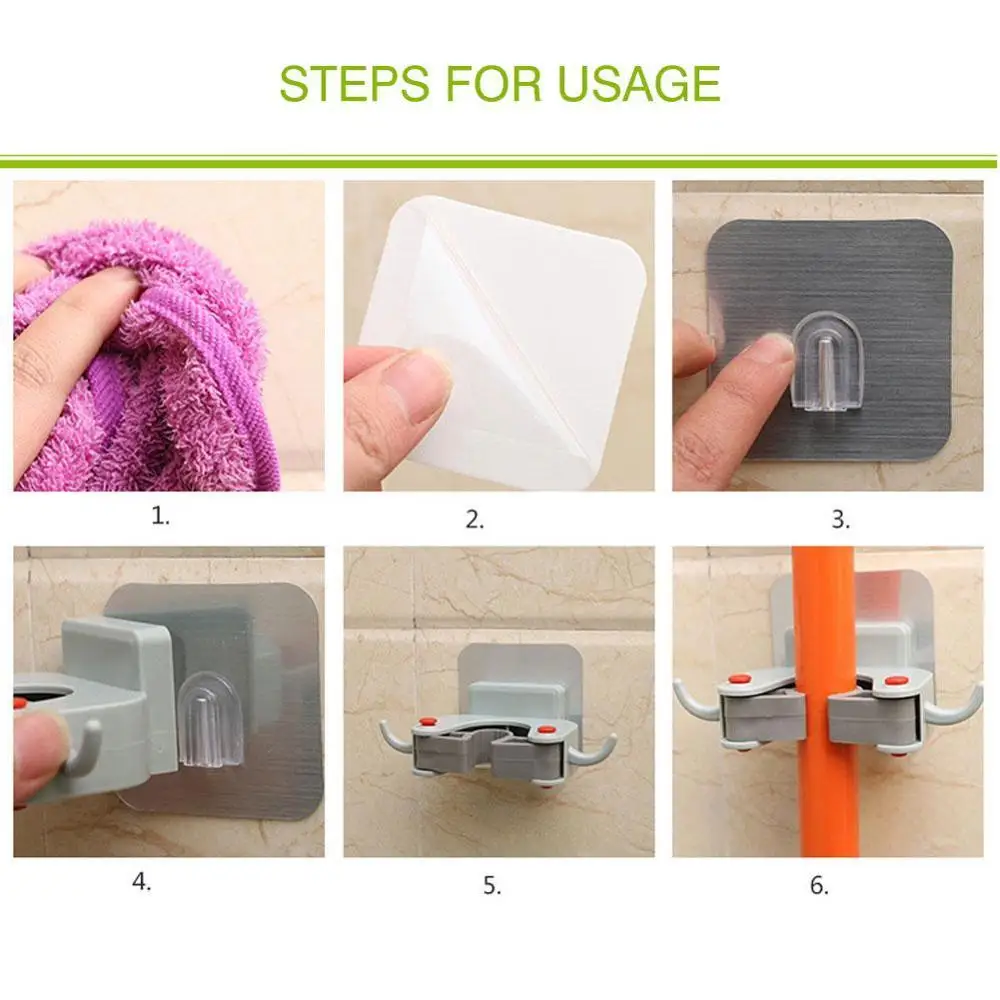 STEPS FOR USAGE

1.

2.

3.

4.

5.

6.