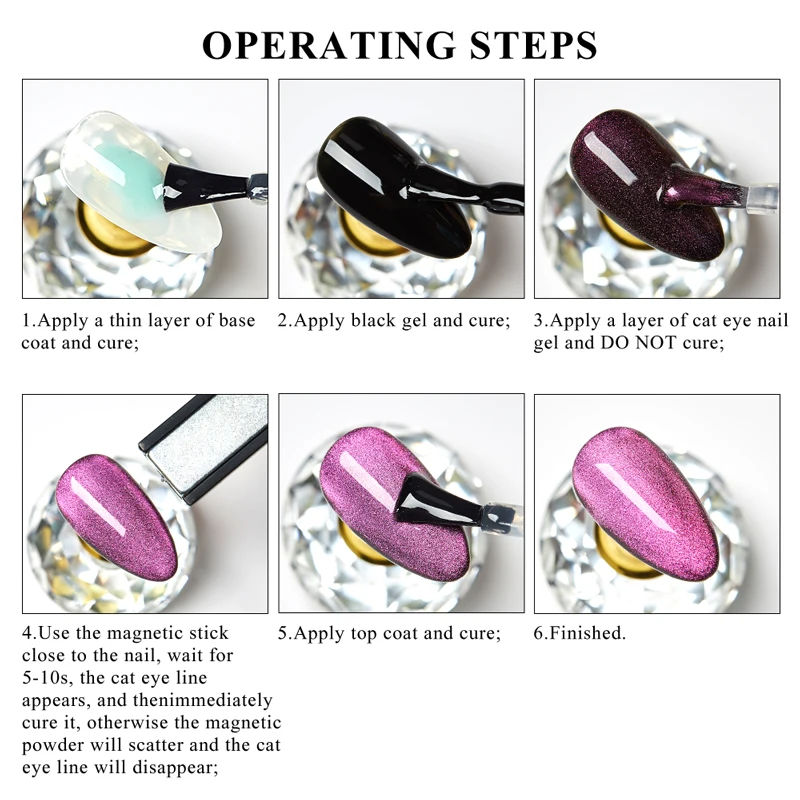 OPERATING STEPS

1.Apply a thin layer of base coat and cure;

2.Apply black gel and cure;

3.Apply a layer of cat eye nail gel and DO NOT cure;

4.Use the magnetic stick close to the nail, wait for 5-10s, the cat eye line appears, and thenimmediately cure it, otherwise the magnetic powder will scatter and the cat eye line will disappear;

5.Apply top coat and cure;

6.Finished.