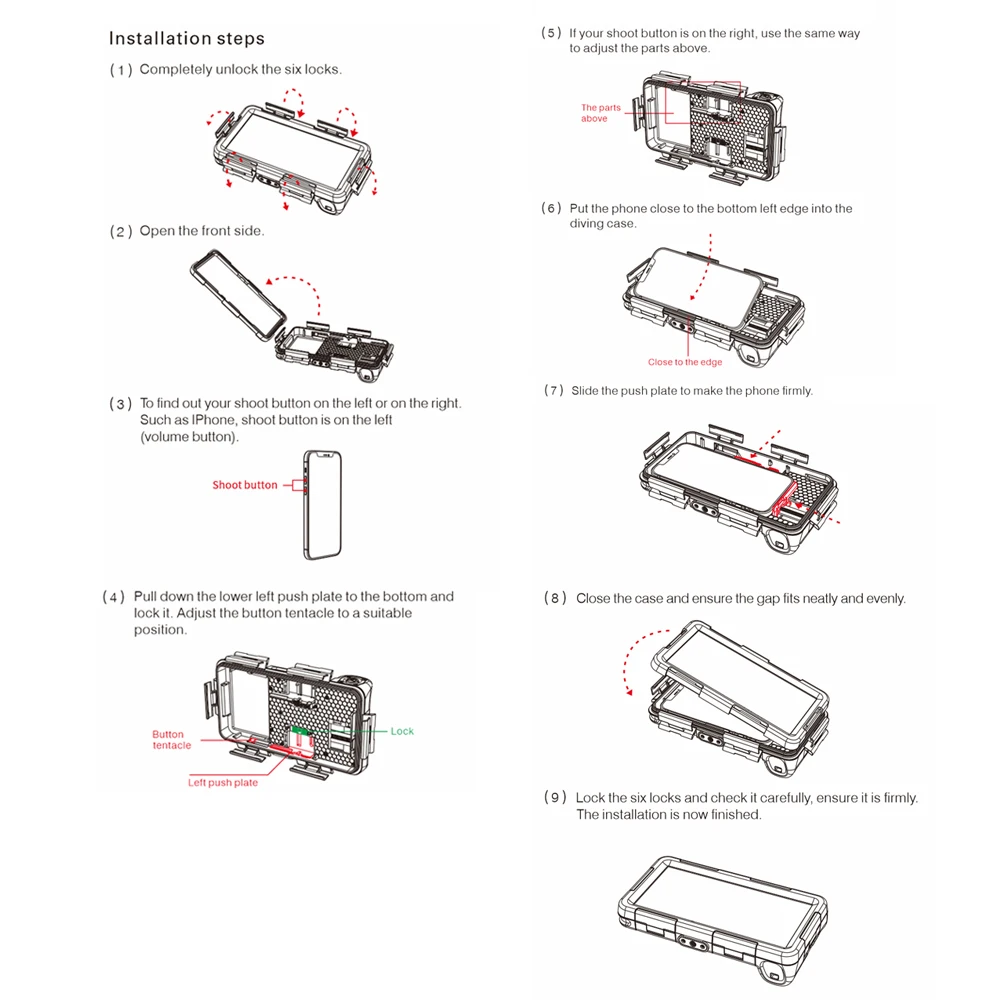 Installation steps

( 1 ) Completely unlock the six locks.

( 2 ) Open the front side.

( 3 ) To find out your shoot button on the left or on the right. Such as IPhone, shoot button is on the left (volume button).

Shoot button

( 4 ) Pull down the lower left push plate to the bottom and lock it. Adjust the button tentacle to a suitable position.

Button tentacle

Lock

Left push plate

( 5 ) If your shoot button is on the right, use the same way to adjust the parts above.

The parts above

( 6 ) Put the phone close to the bottom left edge into the diving case.

Close to the edge

( 7 ) Slide the push plate to make the phone firmly.

( 8 ) Close the case and ensure the gap fits neatly and evenly.

( 9 ) Lock the six locks and check it carefully, ensure it is firmly. The installation is now finished.