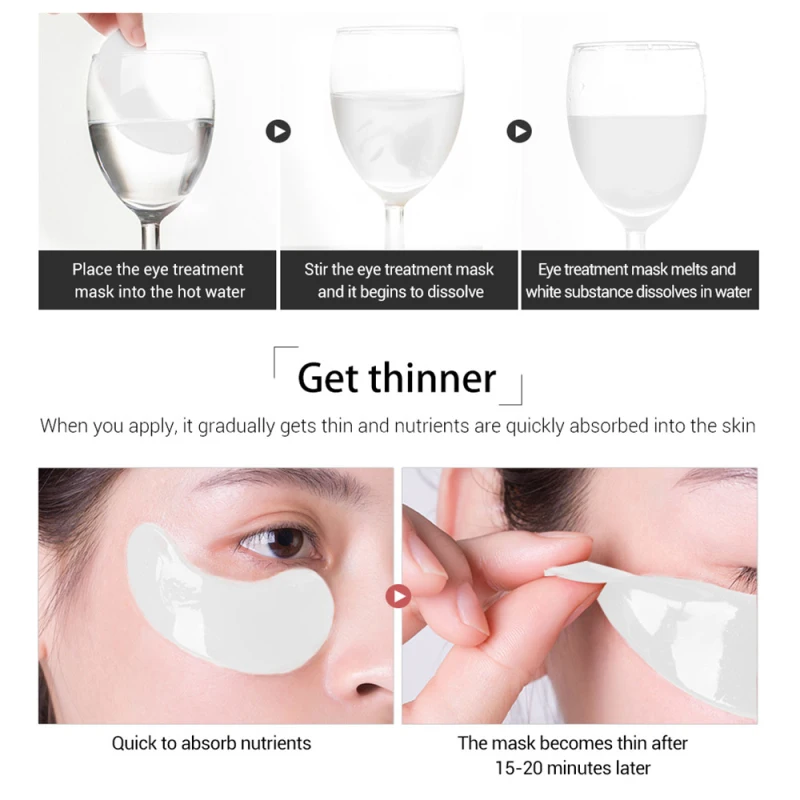 Place the eye treatment mask into the hot water

Stir the eye treatment mask and it begins to dissolve

Eye treatment mask melts and white substance dissolves in water

Get thinner

When you apply, it gradually gets thin and nutrients are quickly absorbed into the skin

Quick to absorb nutrients

The mask becomes thin after 15-20 minutes later