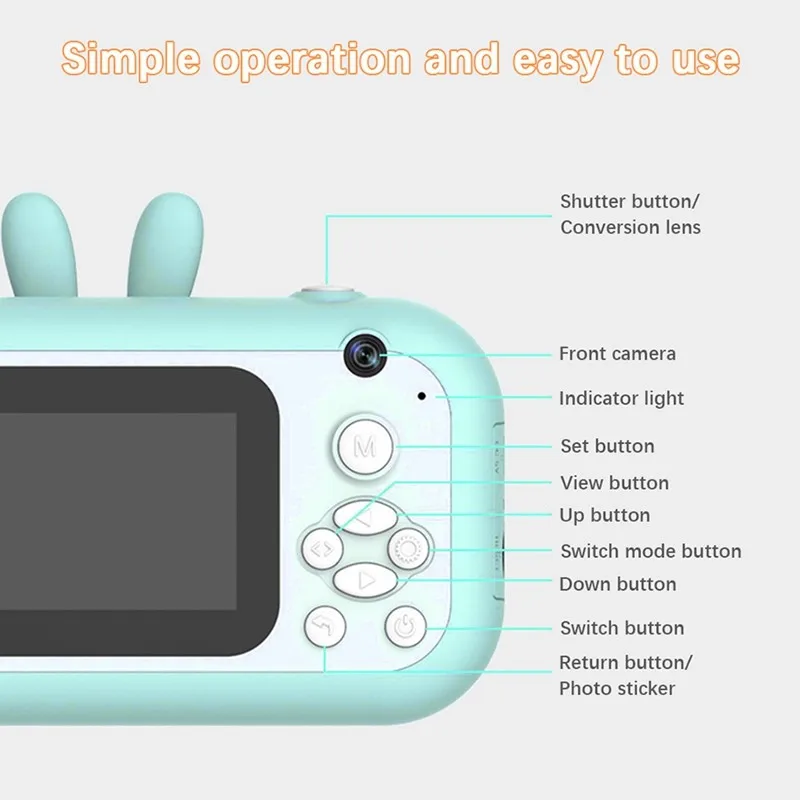 Simple operation and easy to use

Shutter button/
Conversion lens

Front camera

Indicator light

M

Set button

View button

Up button

Switch mode button

Down button

Switch button

Return button/
Photo sticker