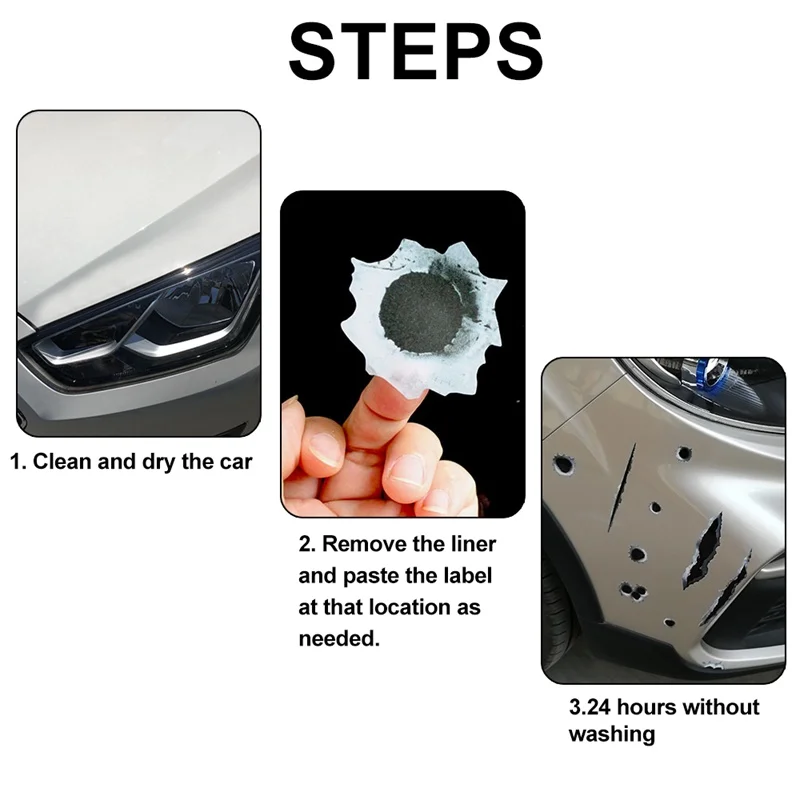 STEPS

1. Clean and dry the car

2. Remove the liner and paste the label at that location as needed.

3.24 hours without washing