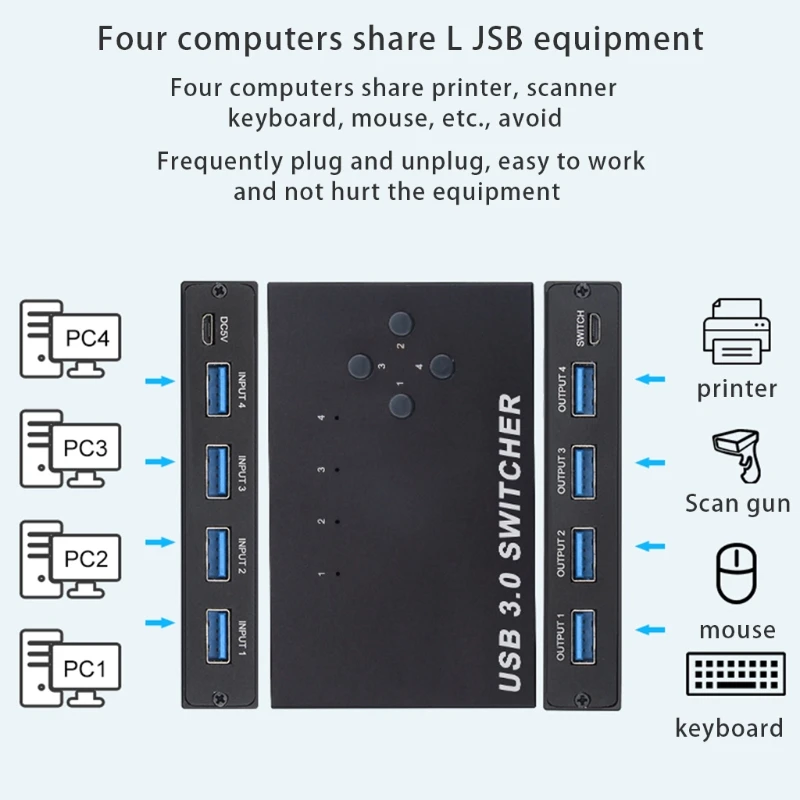 Four computers share L JSB equipment

Four computers share printer, scanner keyboard, mouse, etc., avoid

Frequently plug and unplug, easy to work and not hurt the equipment

PC4
PC3
PC2
PC1

DC5V
INPUT 4
INPUT 3
INPUT 2
INPUT 1

2
3
4
1

4
3
2
1

USB 3.0 SWITCHER

SWITCH
OUTPUT 4
OUTPUT 3
OUTPUT 2
OUTPUT 1

printer
Scan gun
mouse
keyboard