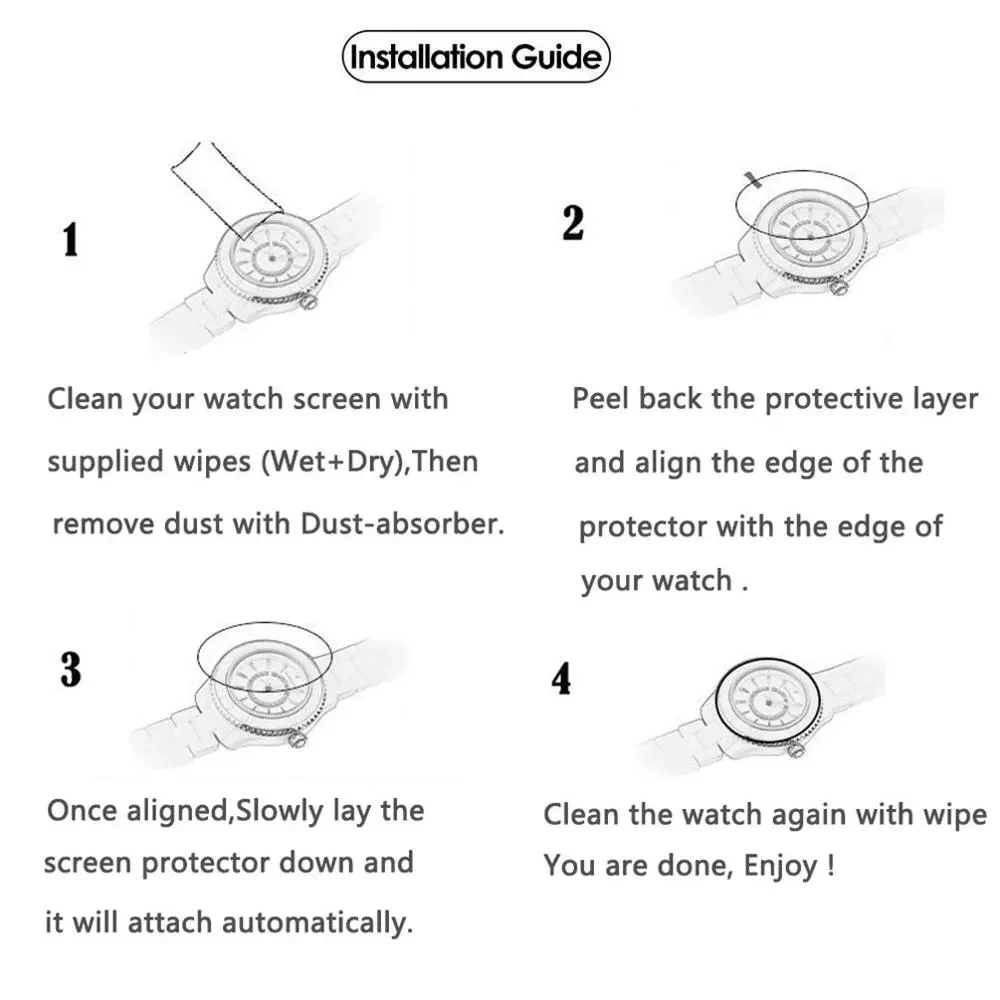 Installation Guide

1

Clean your watch screen with supplied wipes (Wet+Dry),Then remove dust with Dust-absorber.

2

Peel back the protective layer and align the edge of the protector with the edge of your watch .

3

Once aligned,Slowly lay the screen protector down and it will attach automatically.

4

Clean the watch again with wipe You are done, Enjoy !