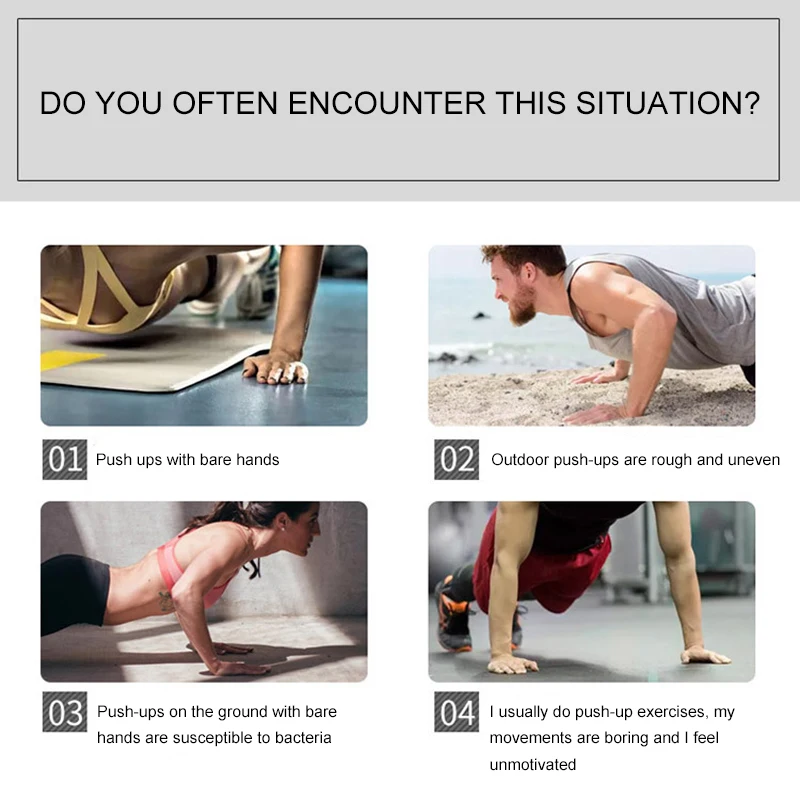 DO YOU OFTEN ENCOUNTER THIS SITUATION?

01 Push ups with bare hands

02 Outdoor push-ups are rough and uneven

03 Push-ups on the ground with bare hands are susceptible to bacteria

04 I usually do push-up exercises, my movements are boring and I feel unmotivated