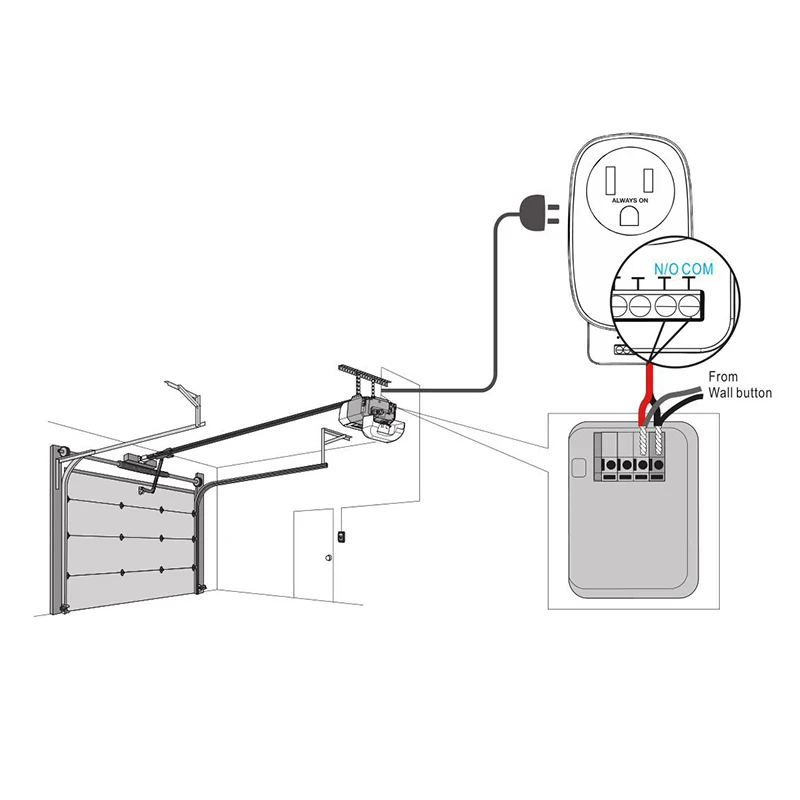 ALWAYS ON

N/O COM

From
Wall button