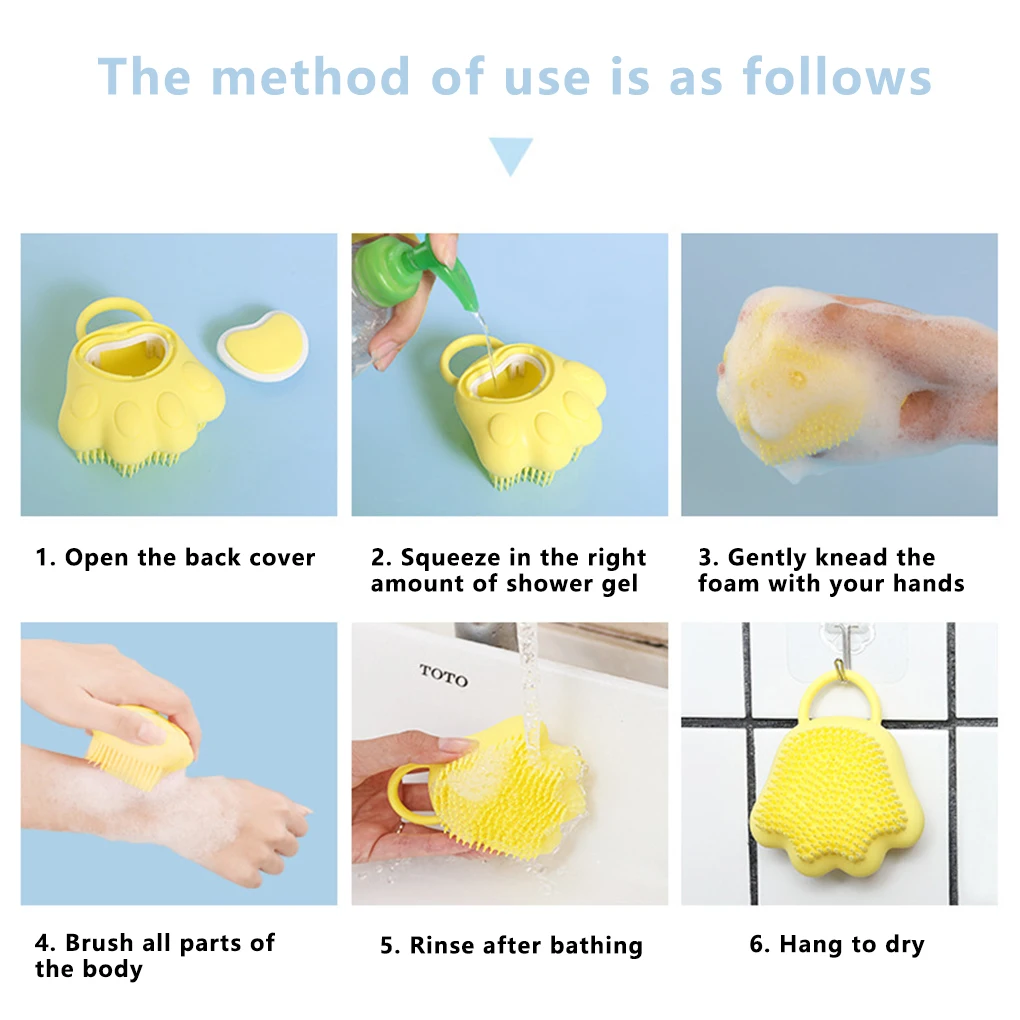 The method of use is as follows

1. Open the back cover

2. Squeeze in the right amount of shower gel

3. Gently knead the foam with your hands

TOTO

4. Brush all parts of the body

5. Rinse after bathing

6. Hang to dry