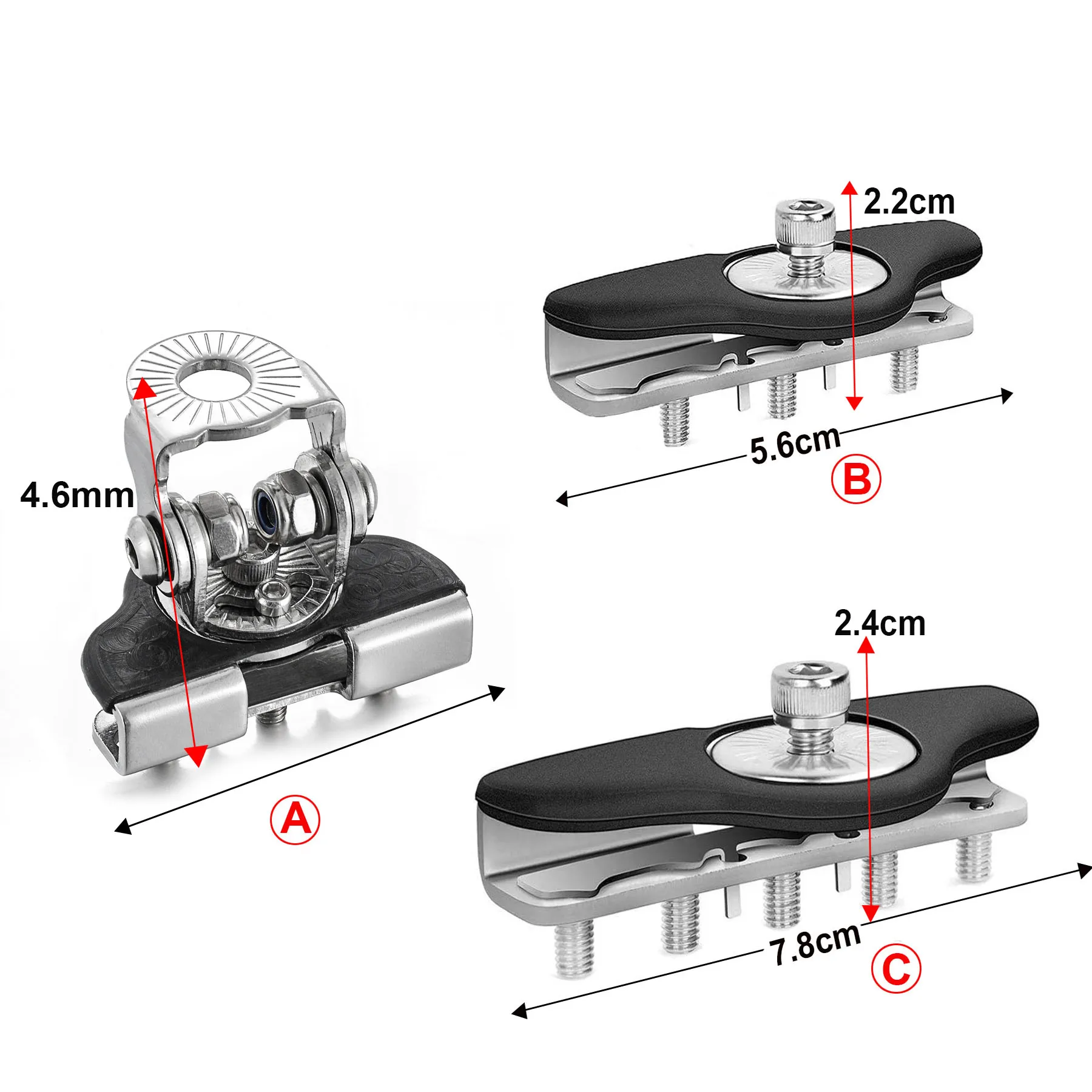 4.6mm

A

2.2cm

5.6cm

B

2.4cm

7.8cm

C