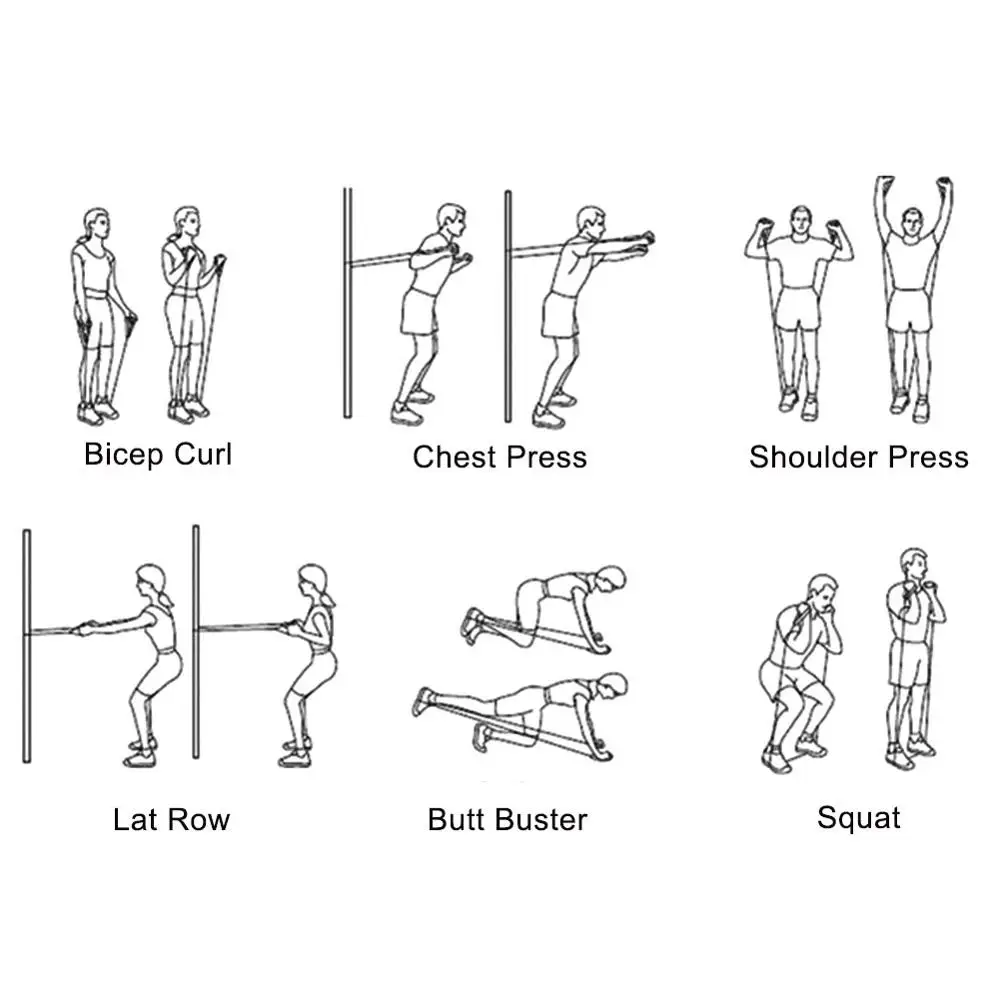 Bicep Curl

Chest Press

Shoulder Press

Lat Row

Butt Buster

Squat