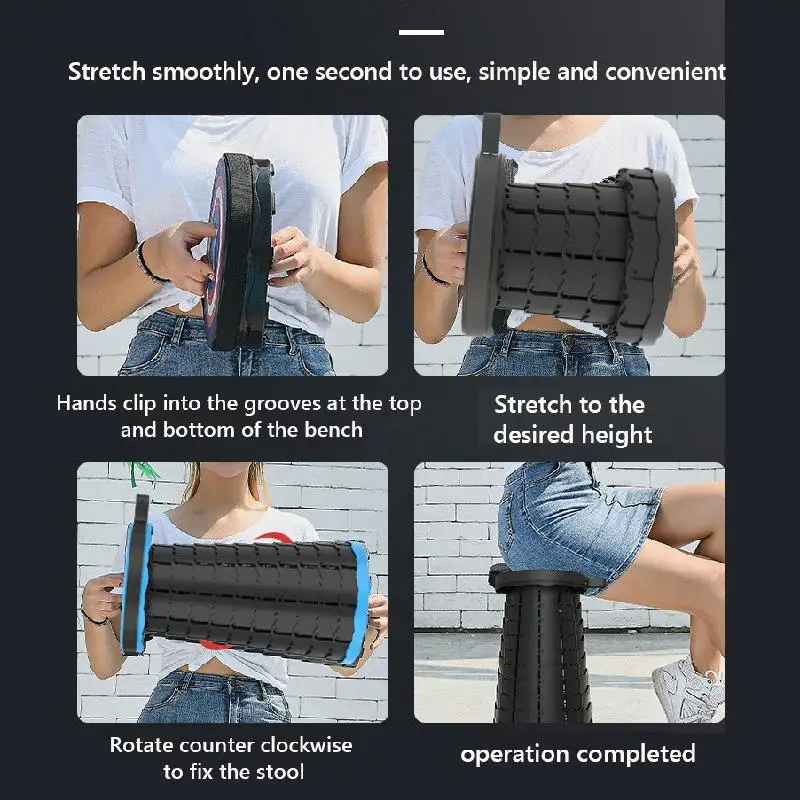 Stretch smoothly, one second to use, simple and convenient

Hands clip into the grooves at the top and bottom of the bench

Stretch to the desired height

Rotate counter clockwise to fix the stool

operation completed